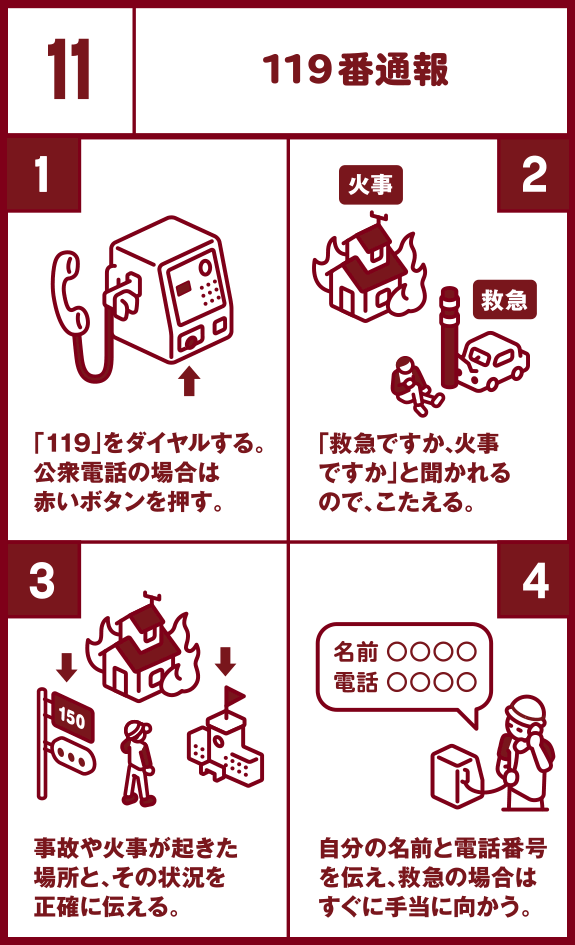 11

119番通報

1

「119」をダイヤルする。公衆電話の場合は赤いボタンを押す。

2

火事

救急

「救急ですか、火事ですか」と聞かれるので、こたえる。

3

150

事故や火事が起きた場所と、その状況を正確に伝える。

4

名前 ○○○○
電話 ○○○○

自分の名前と電話番号を伝え、救急の場合はすぐに手当に向かう。