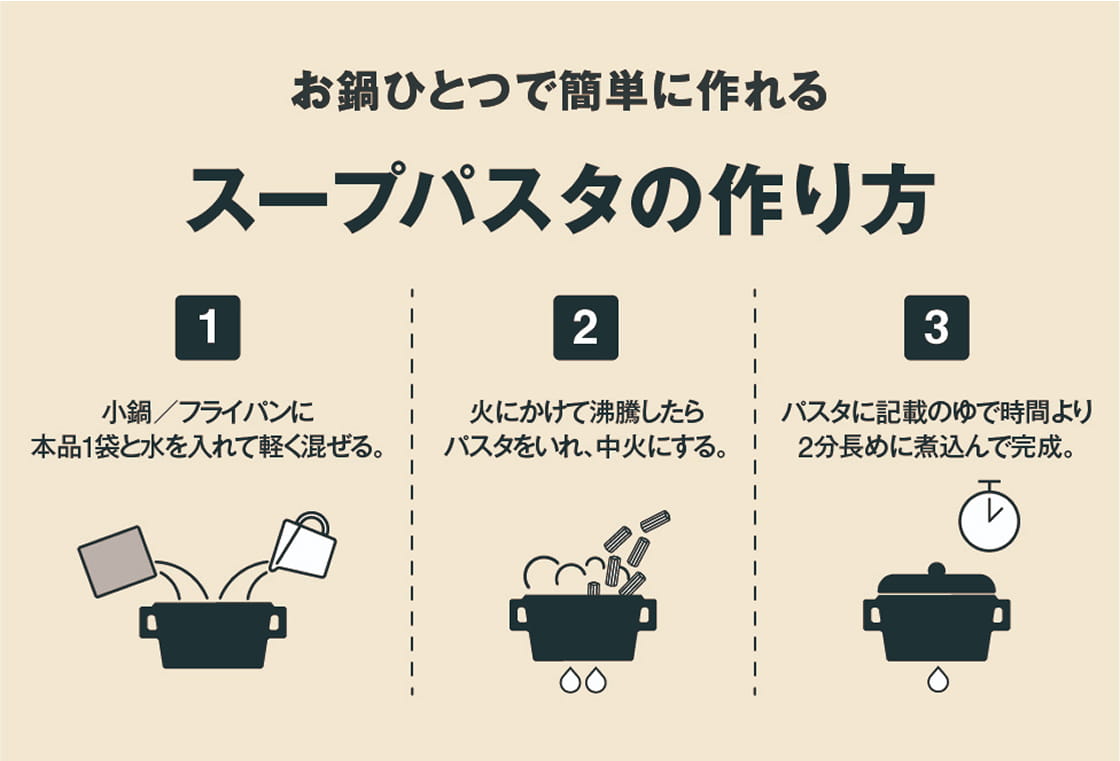 お鍋ひとつで簡単に作れる

スープパスタの作り方

1

小鍋／フライパンに
本品1袋と水を入れて軽く混ぜる。

2

火にかけて沸騰したら
パスタをいれ、中火にする。

3

パスタに記載のゆで時間より
2分長めに煮込んで完成。