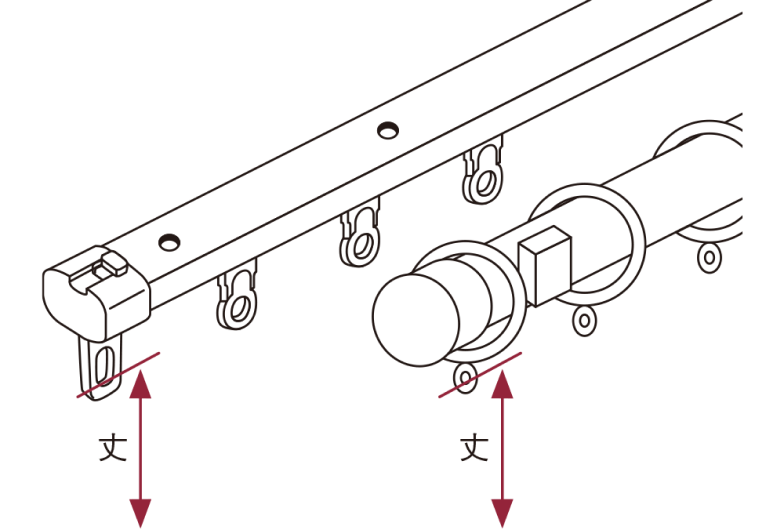 丈

丈