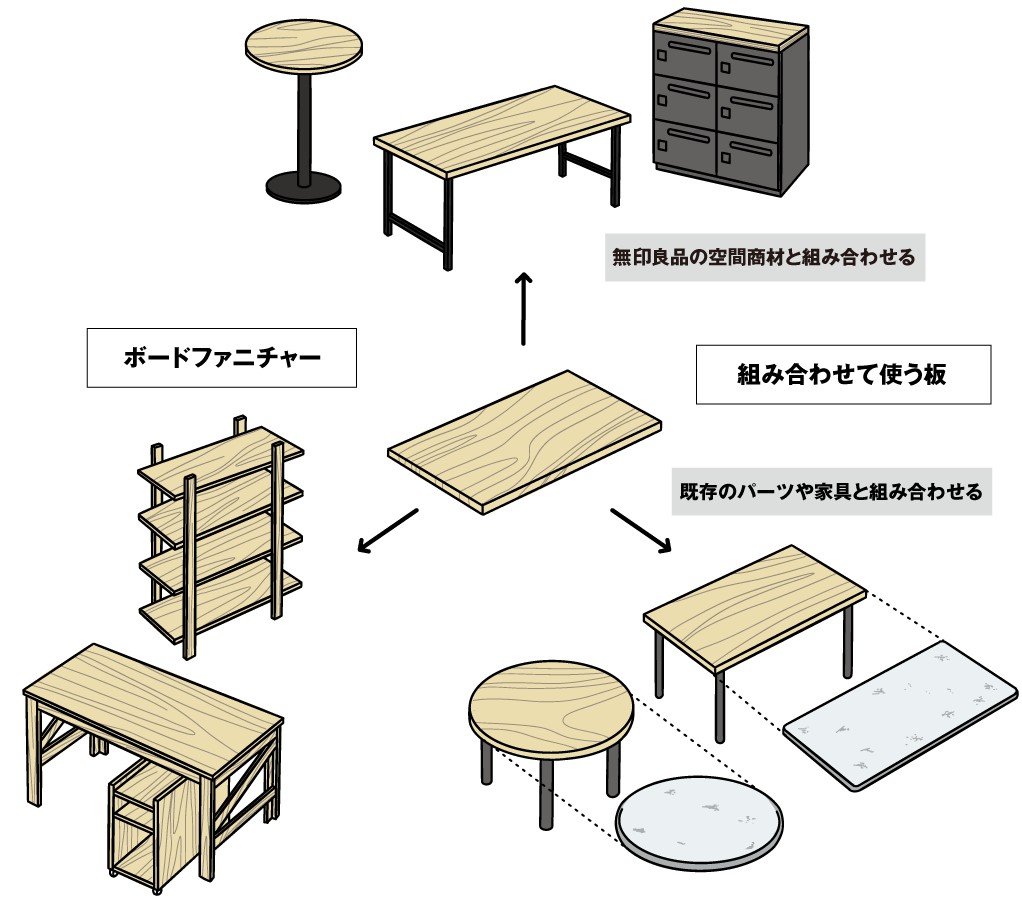 無印良品の空間商材と組み合わせる

ボードファニチャー

組み合わせて使う板

既存のパーツや家具と組み合わせる