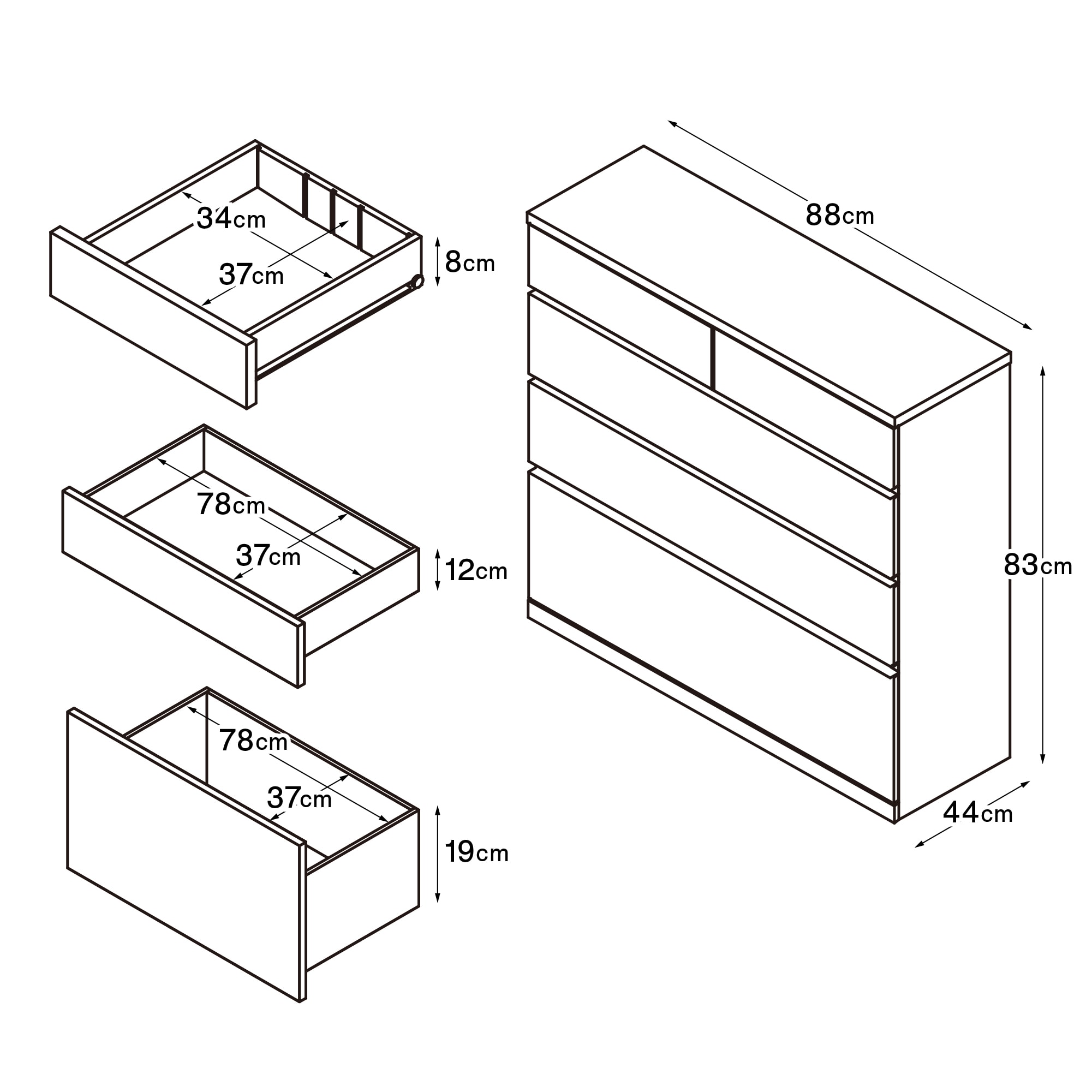 34cm
37cm
8cm

78cm
37cm
12cm

78cm
37cm
19cm

88cm
83cm
44cm