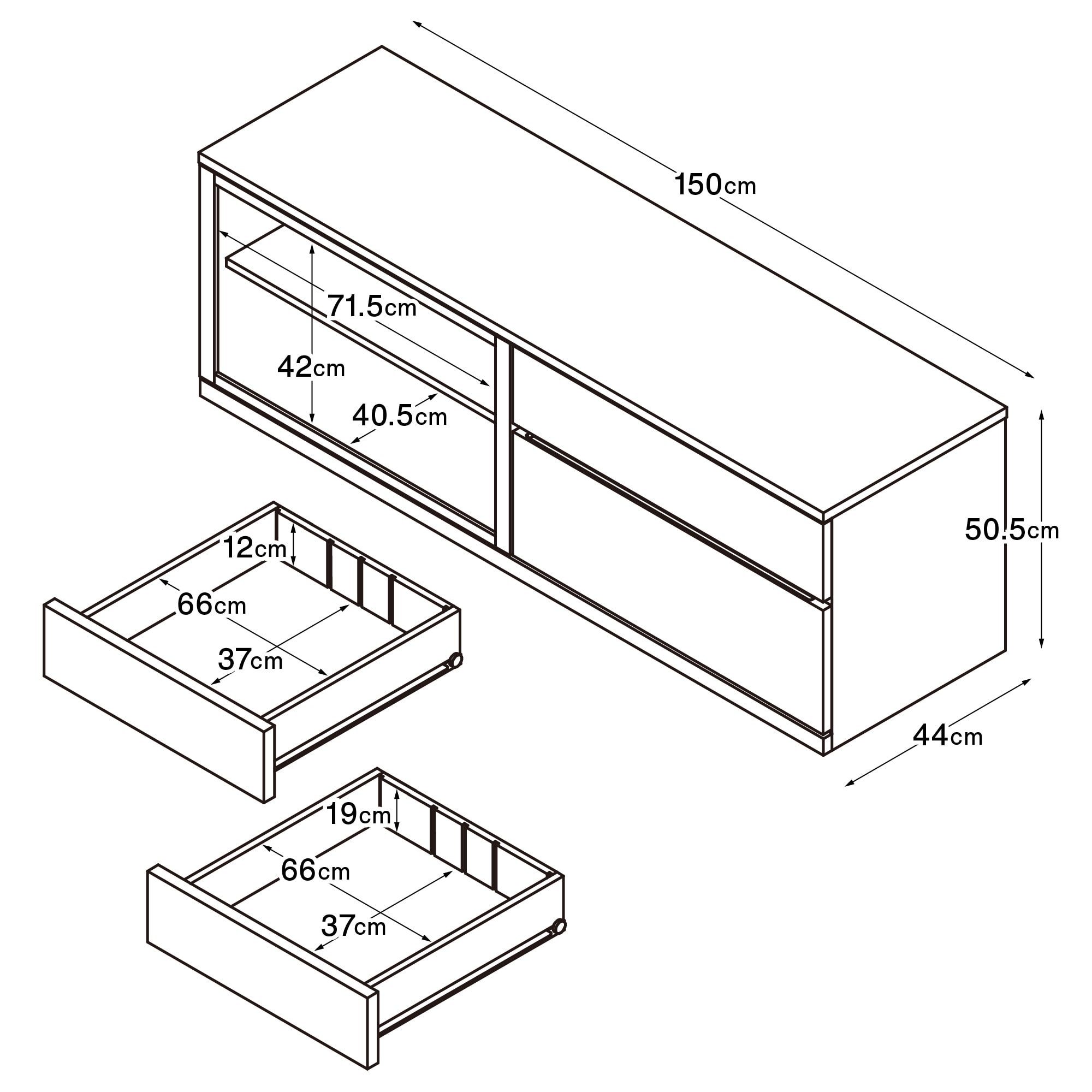 150cm

71.5cm

42cm

40.5cm

50.5cm

44cm

12cm

66cm

37cm

19cm

66cm

37cm