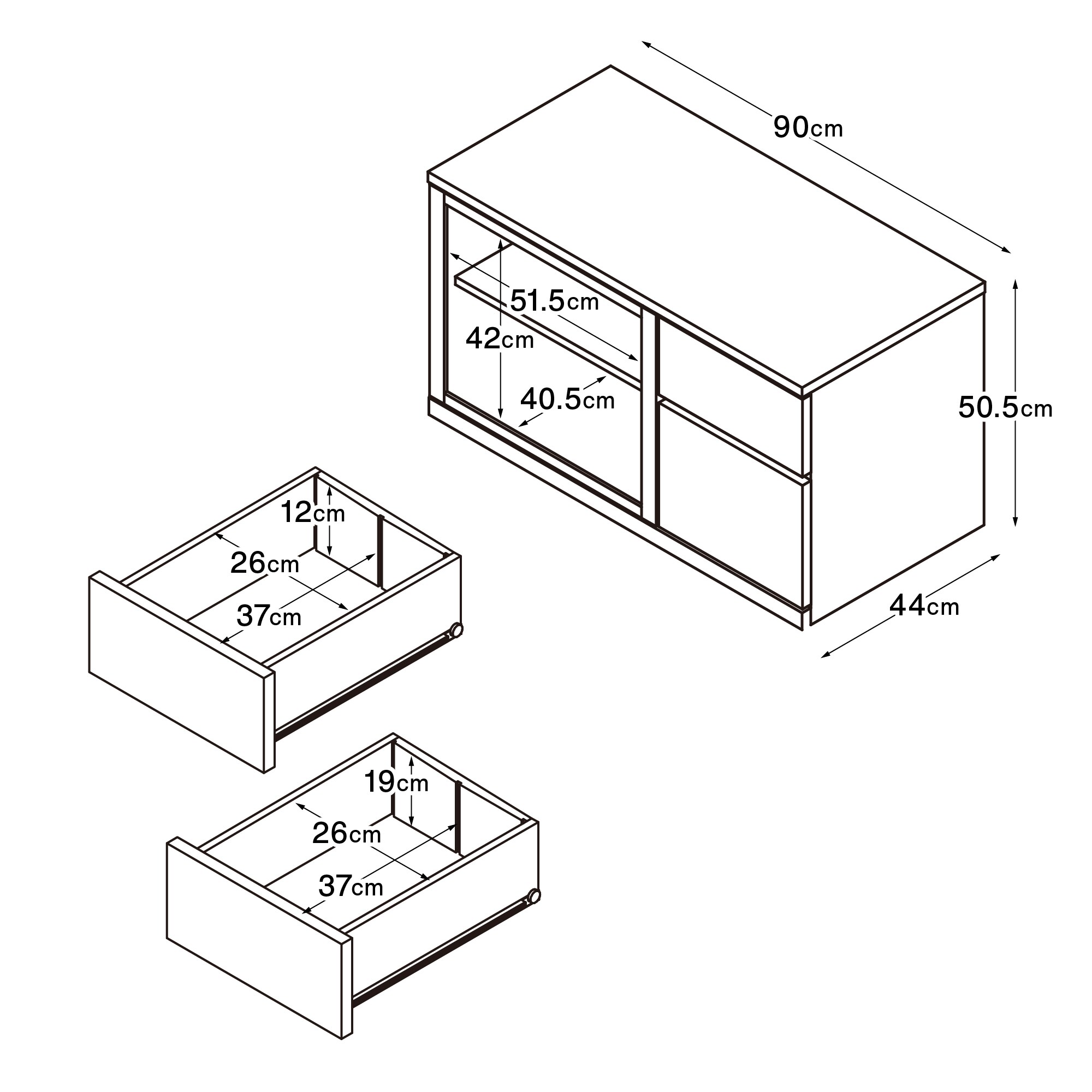 90cm

51.5cm

42cm

40.5cm

50.5cm

44cm

12cm

26cm

37cm

19cm

26cm

37cm