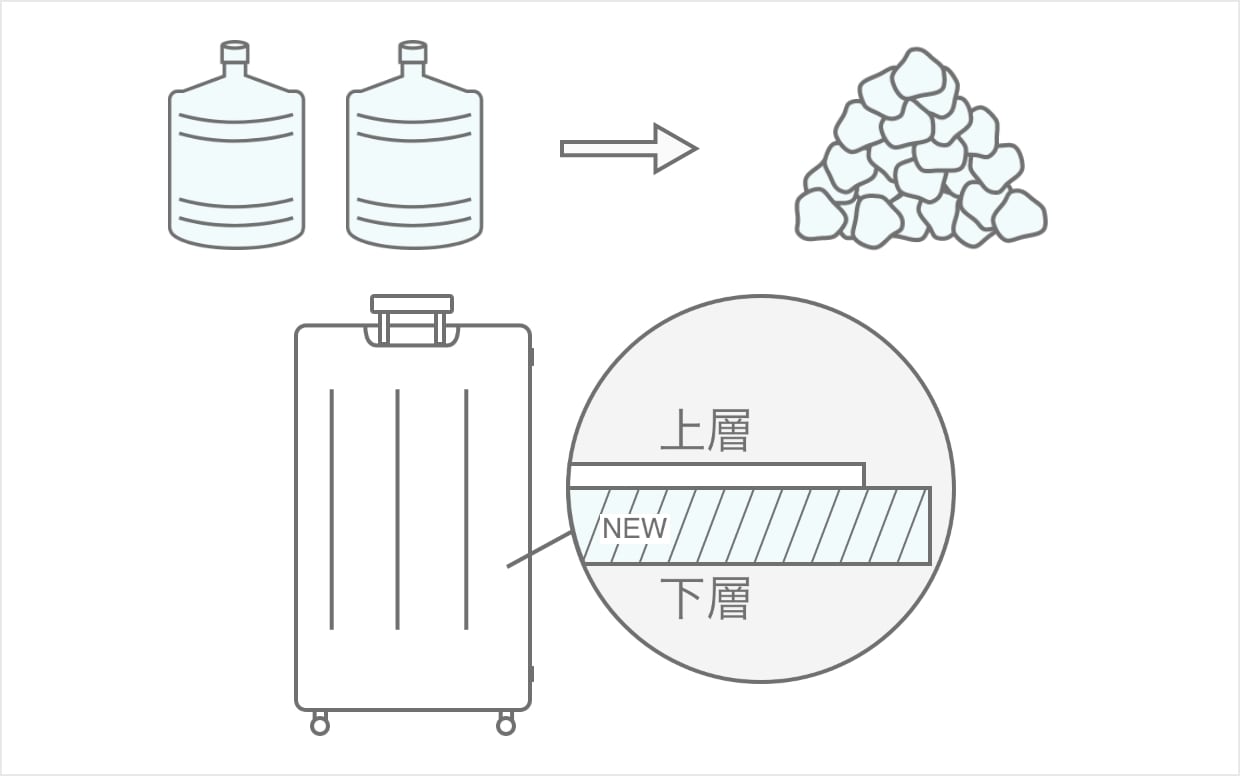 上層
NEW
下層