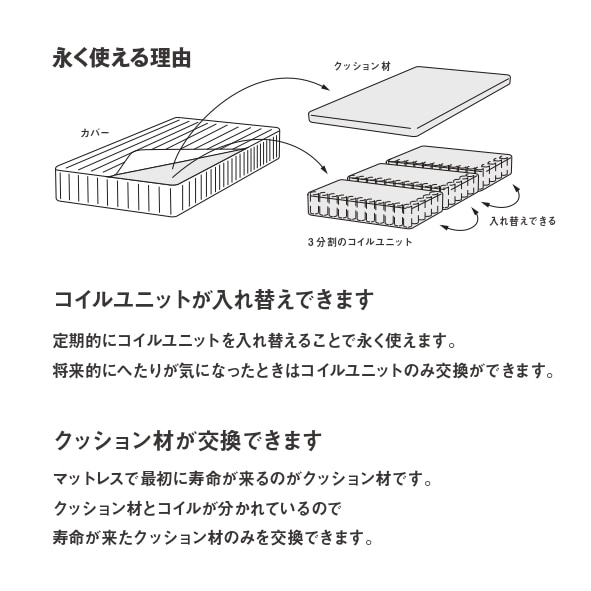 永く使える理由

クッション材

カバー

入れ替えできる

3分割のコイルユニット

コイルユニットが入れ替えできます

定期的にコイルユニットを入れ替えることで永く使えます。
将来的にへたりが気になったときはコイルユニットのみ交換ができます。

クッション材が交換できます

マットレスで最初に寿命が来るのがクッション材です。
クッション材とコイルが分かれているので
寿命が来たクッション材のみを交換できます。