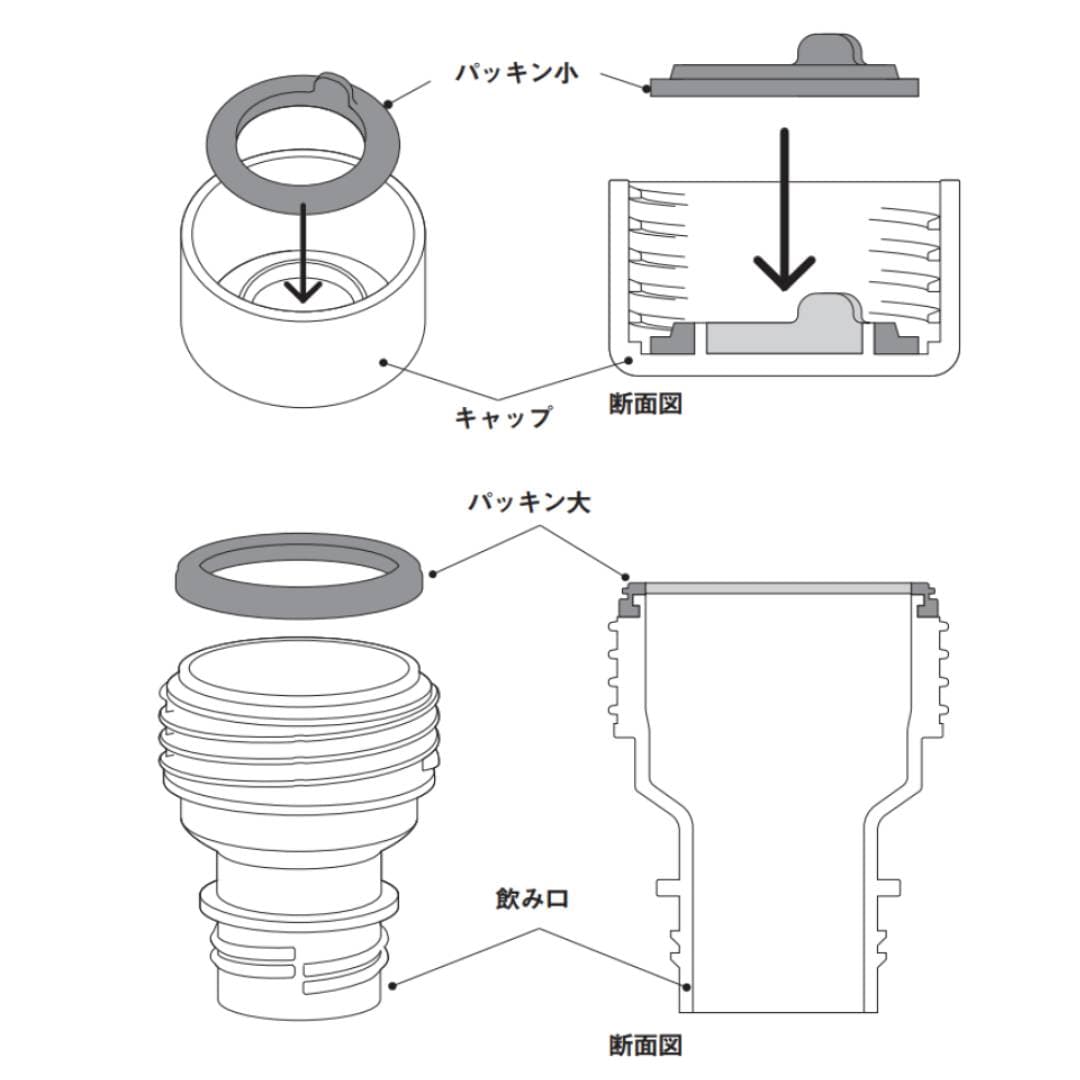 パッキン小

キャップ

断面図

パッキン大

飲み口

断面図