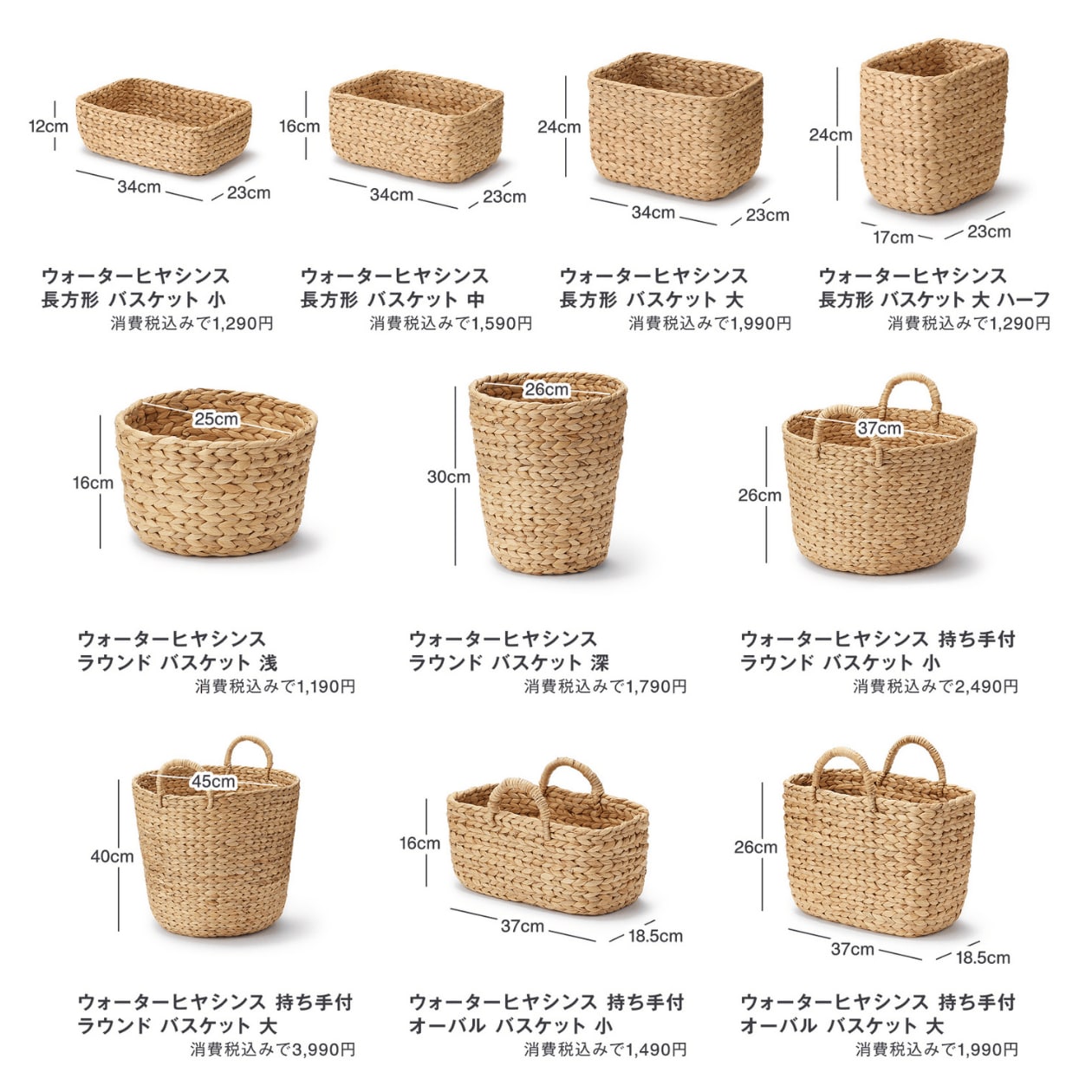 12cm
34cm
23cm

ウォーターヒヤシンス
長方形 バスケット 小
消費税込みで1,290円

16cm
34cm
23cm

ウォーターヒヤシンス
長方形 バスケット 中
消費税込みで1,590円

24cm
34cm
23cm

ウォーターヒヤシンス
長方形 バスケット 大
消費税込みで1,990円

24cm
17cm
23cm

ウォーターヒヤシンス
長方形 バスケット 大 ハーフ
消費税込みで1,290円

25cm
16cm

ウォーターヒヤシンス
ラウンド バスケット 浅
消費税込みで1,190円

26cm
30cm

ウォーターヒヤシンス
ラウンド バスケット 深
消費税込みで1,790円

37cm
26cm

ウォーターヒヤシンス 持ち手付
ラウンド バスケット 小
消費税込みで2,490円

45cm
40cm

ウォーターヒヤシンス 持ち手付
ラウンド バスケット 大
消費税込みで3,990円

16cm
37cm
18.5cm

ウォーターヒヤシンス 持ち手付
オーバル バスケット 小
消費税込みで1,490円

26cm
37cm
18.5cm

ウォーターヒヤシンス 持ち手付
オーバル バスケット 大
消費税込みで1,990円