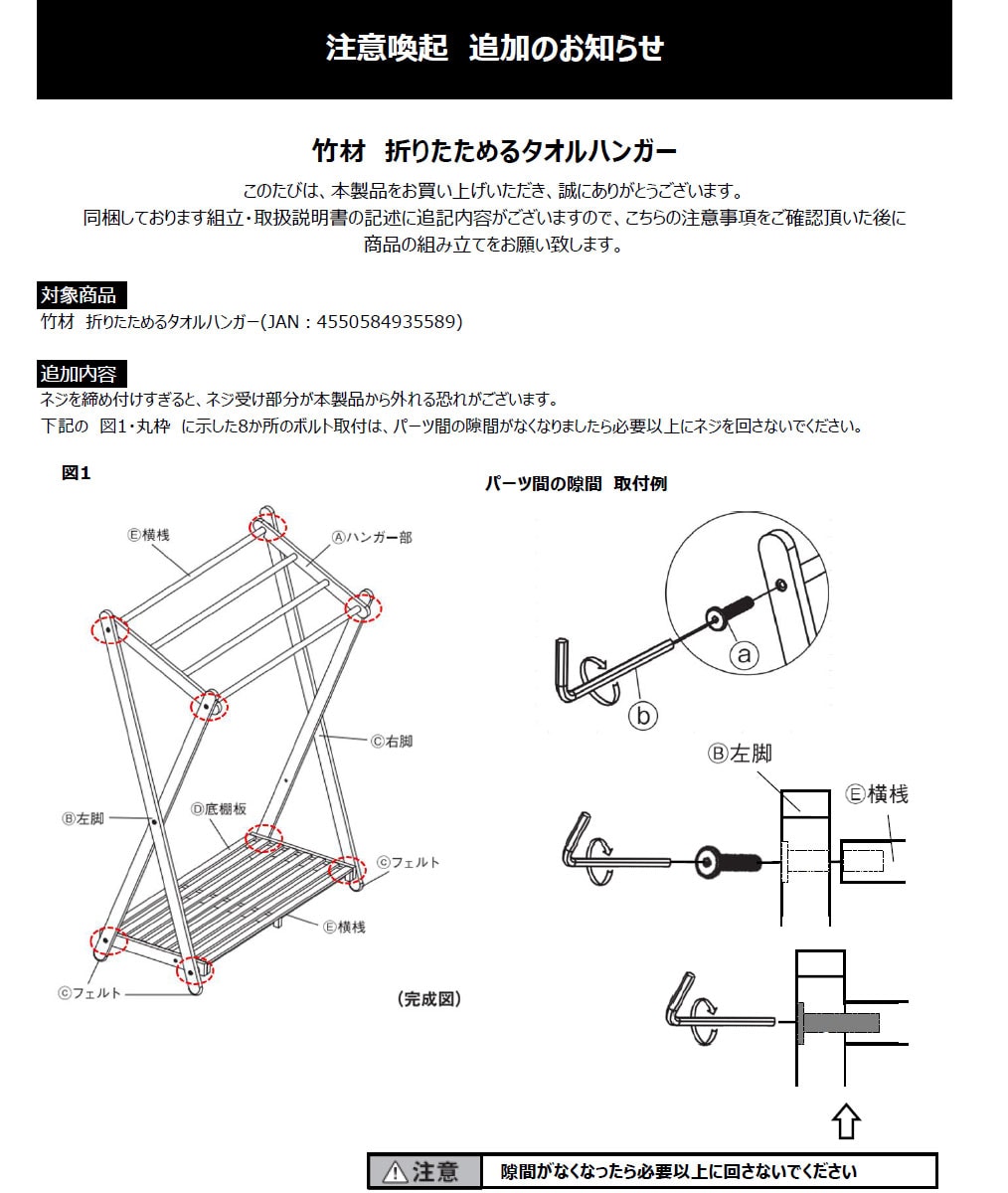 注意喚起　追加のお知らせ

竹材　折りたためるタオルハンガー

このたびは、本製品をお買い上げいただき、誠にありがとうございます。
同梱しております組立・取扱説明書の記述に追記内容がございますので、こちらの注意事項をご確認頂いた後に
商品の組み立てをお願い致します。

対象商品
竹材　折りたためるタオルハンガー(JAN：4550584935589)

追加内容
ネジを締め付けすぎると、ネジ受け部分が本製品から外れる恐れがございます。
下記の　図1・丸枠　に示した8か所のボルト取付は、パーツ間の隙間がなくなりましたら必要以上にネジを回さないでください。

図1

Ⓔ横桟
Ⓐハンガー部
Ⓒ右脚
Ⓑ左脚
Ⓓ底棚板
ⓒフェルト
Ⓔ横桟
ⓒフェルト
（完成図）

パーツ間の隙間　取付例

ⓐ
ⓑ
Ⓑ左脚
Ⓔ横桟

⚠注意　隙間がなくなったら必要以上に回さないでください