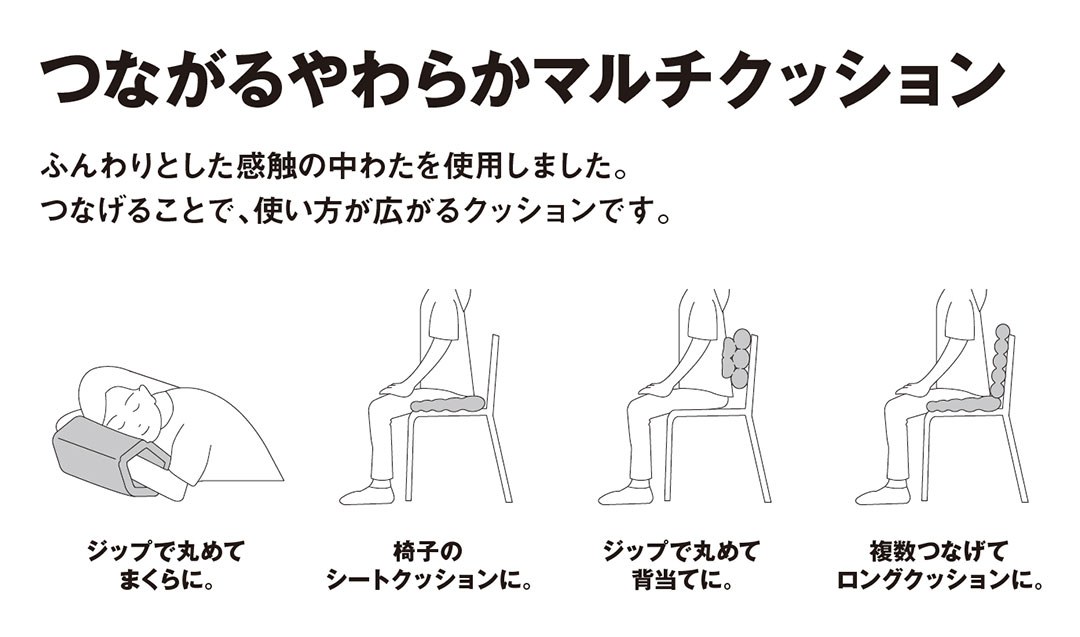 つながるやわらかマルチクッション

ふんわりとした感触の中わたを使用しました。
つなげることで、使い方が広がるクッションです。

ジップで丸めて
まくらに。

椅子の
シートクッションに。

ジップで丸めて
背当てに。

複数つなげて
ロングクッションに。