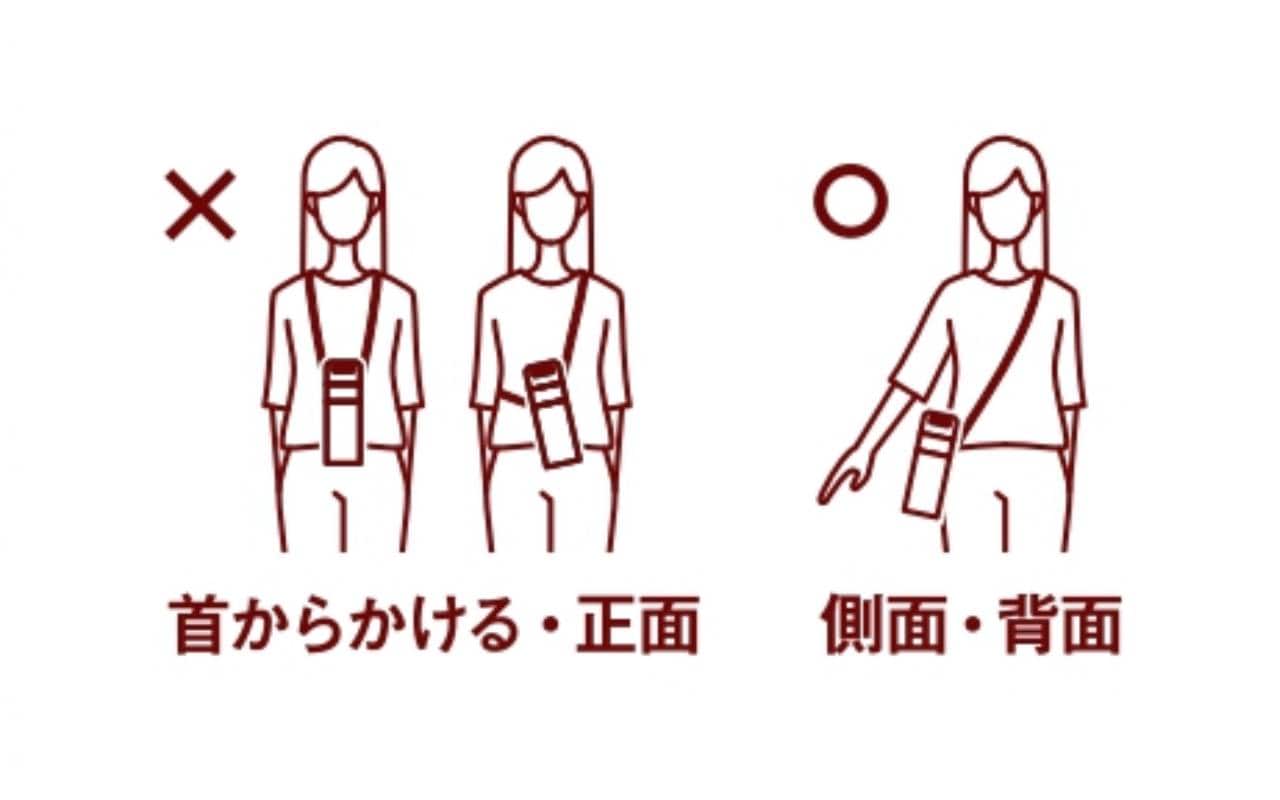 ×

首からかける・正面

○

側面・背面