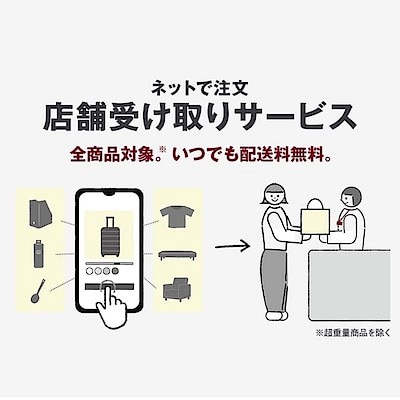 ネットで注文
店舗受け取りサービス
全商品対象。※ いつでも配送料無料。

※超重量商品を除く