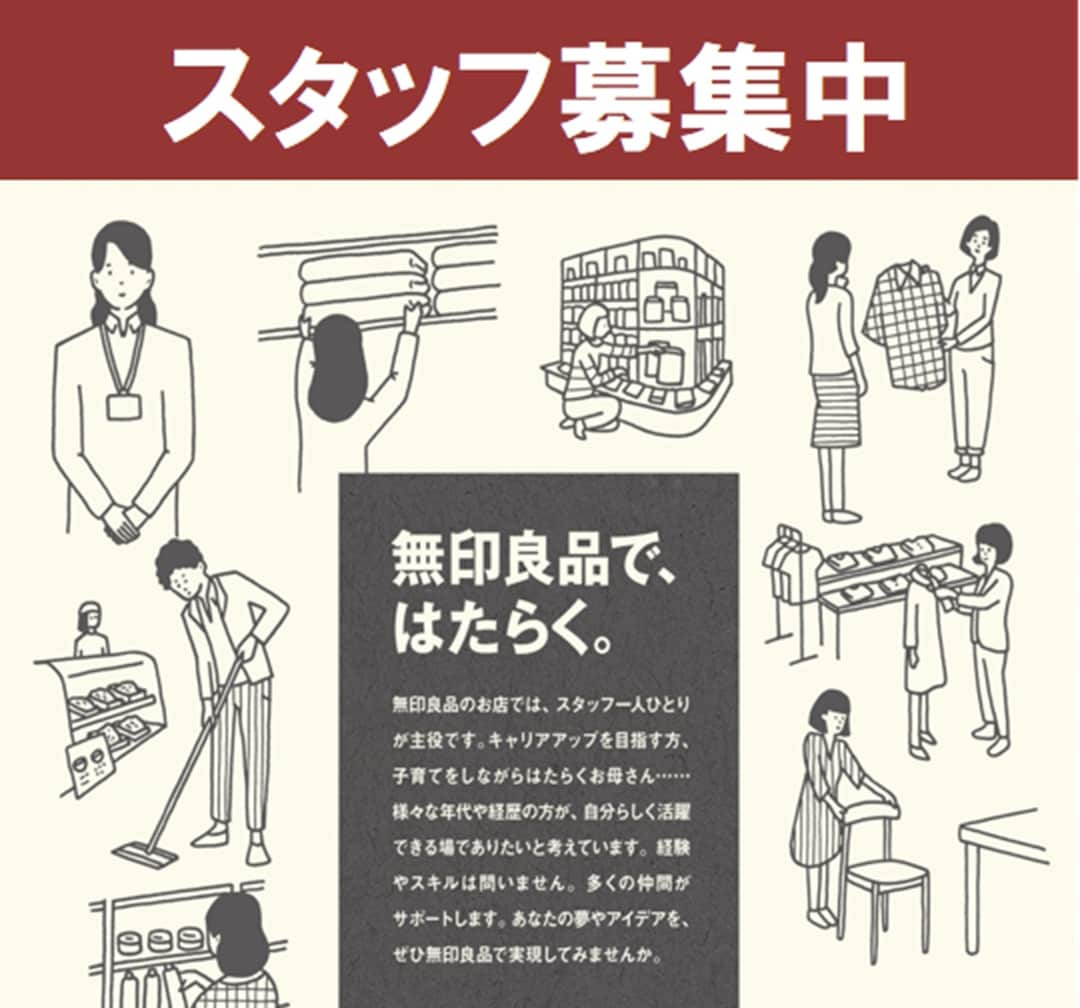 スタッフ募集中

無印良品で、はたらく。

無印良品のお店では、スタッフ一人ひとりが主役です。キャリアアップを目指す方、子育てをしながらはたらくお母さん……様々な年代や経歴の方が、自分らしく活躍できる場でありたいと考えています。経験やスキルは問いません。多くの仲間がサポートします。あなたの夢やアイデアを、ぜひ無印良品で実現してみませんか。