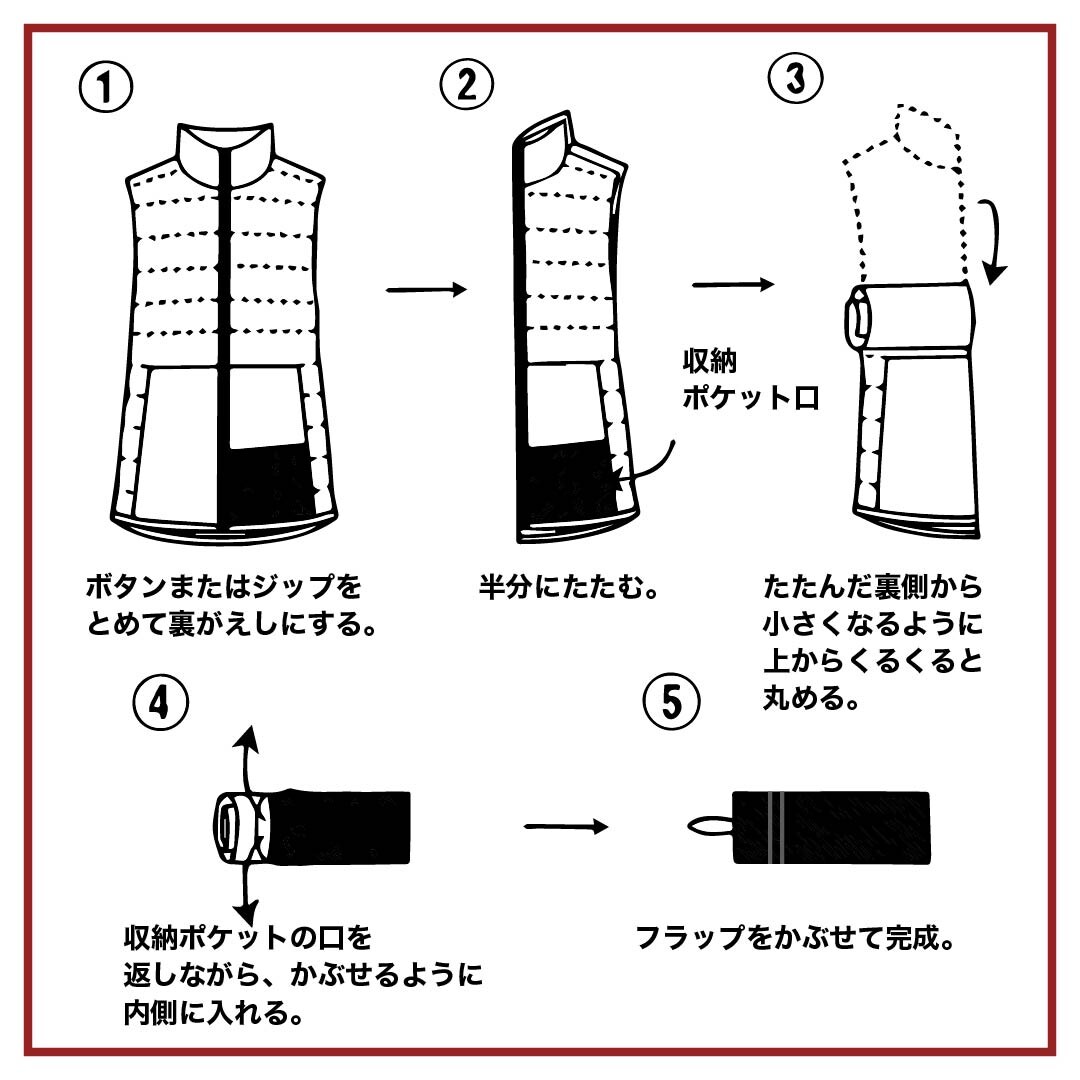 ①

ボタンまたはジップをとめて裏がえしにする。

②

収納ポケット口

半分にたたむ。

③

たたんだ裏側から小さくなるように上からくるくると丸める。

④

収納ポケットの口を返しながら、かぶせるように内側に入れる。

⑤

フラップをかぶせて完成。