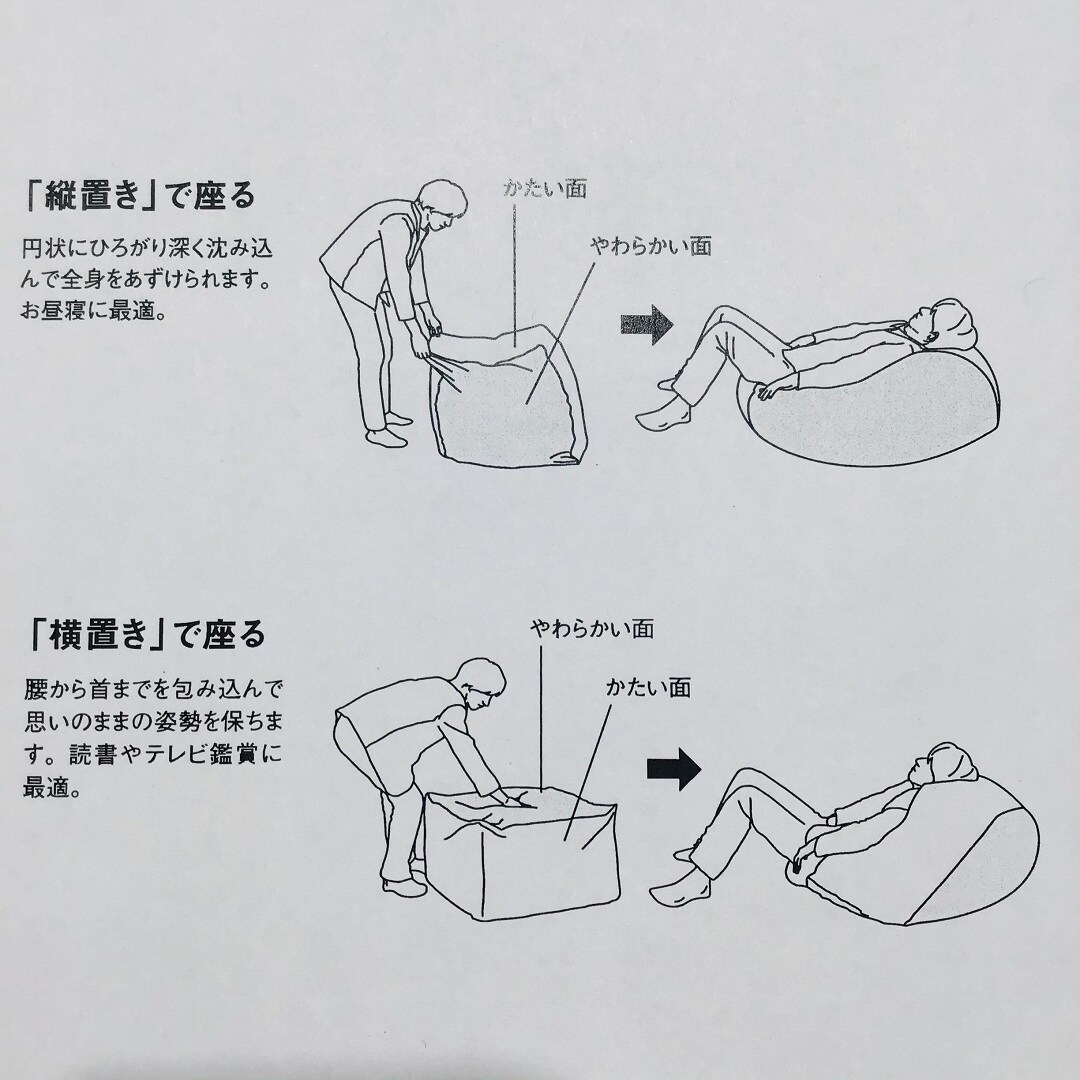 「縦置き」で座る

円状にひろがり深く沈み込んで全身をあずけられます。お昼寝に最適。

かたい面

やわらかい面

「横置き」で座る

腰から首までを包み込んで思いのままの姿勢を保ちます。読書やテレビ鑑賞に最適。

やわらかい面

かたい面