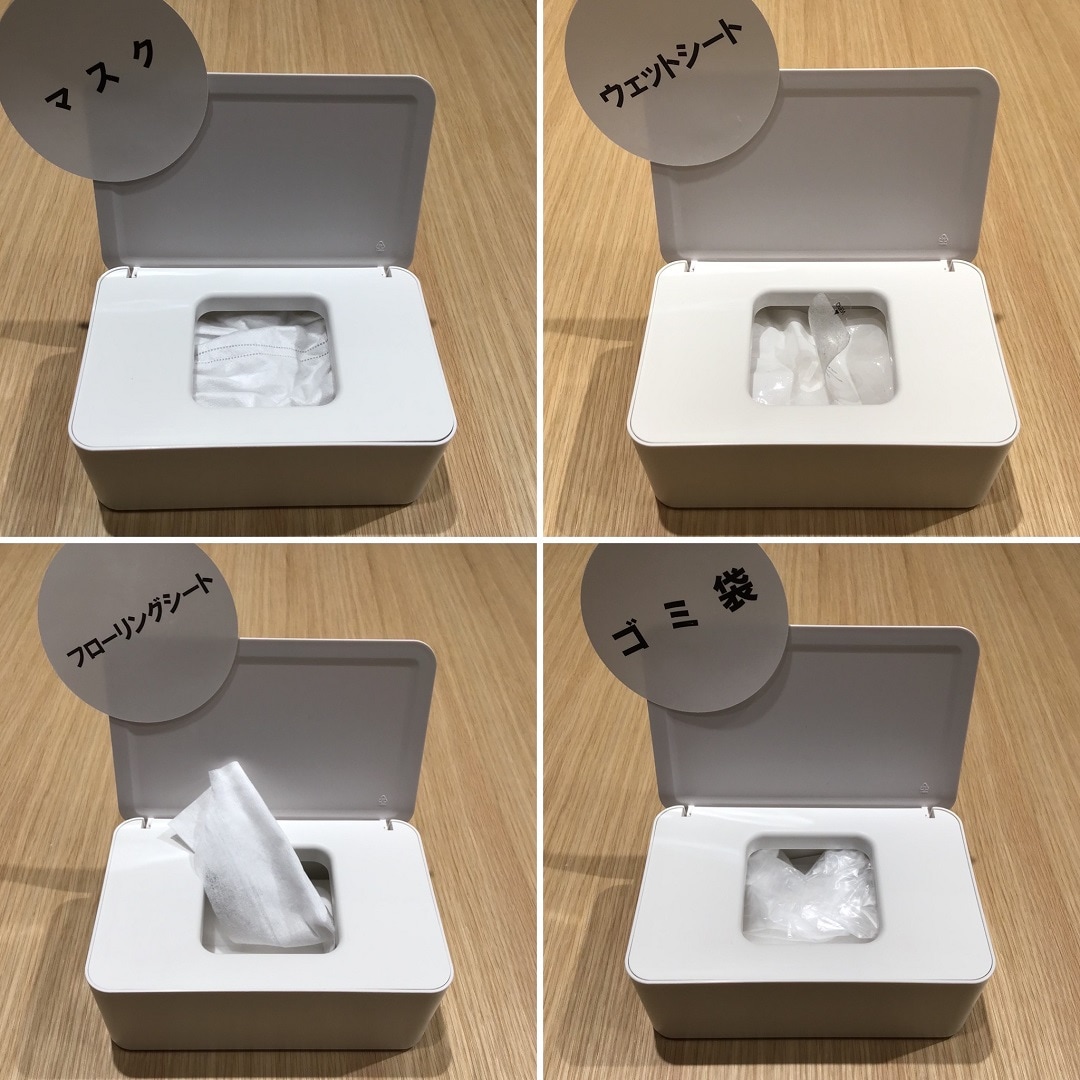 マスク

ウェットシート

フローリングシート

ゴミ袋