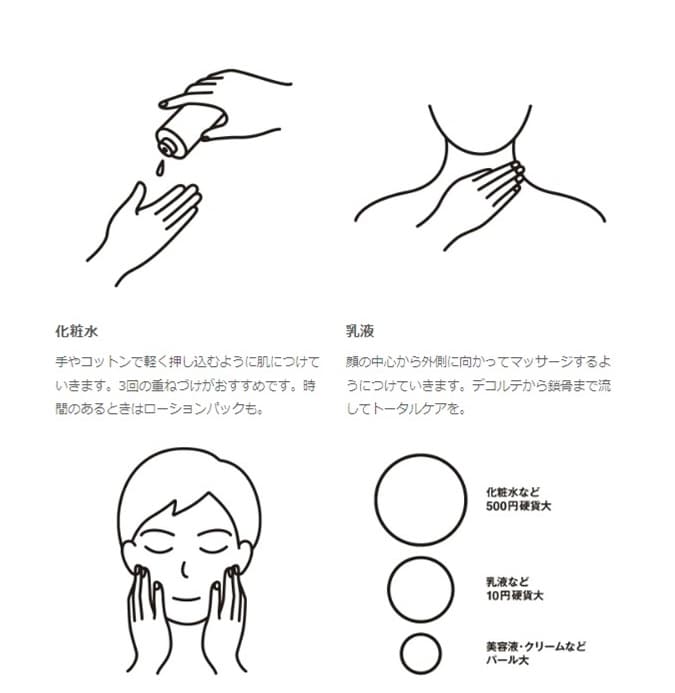 化粧水

手やコットンで軽く押し込むように肌につけていきます。3回の重ねづけがおすすめです。時間のあるときはローションパックも。

乳液

顔の中心から外側に向かってマッサージするようにつけていきます。デコルテから鎖骨まで流してトータルケアを。

化粧水など
500円硬貨大

乳液など
10円硬貨大

美容液・クリームなど
パール大