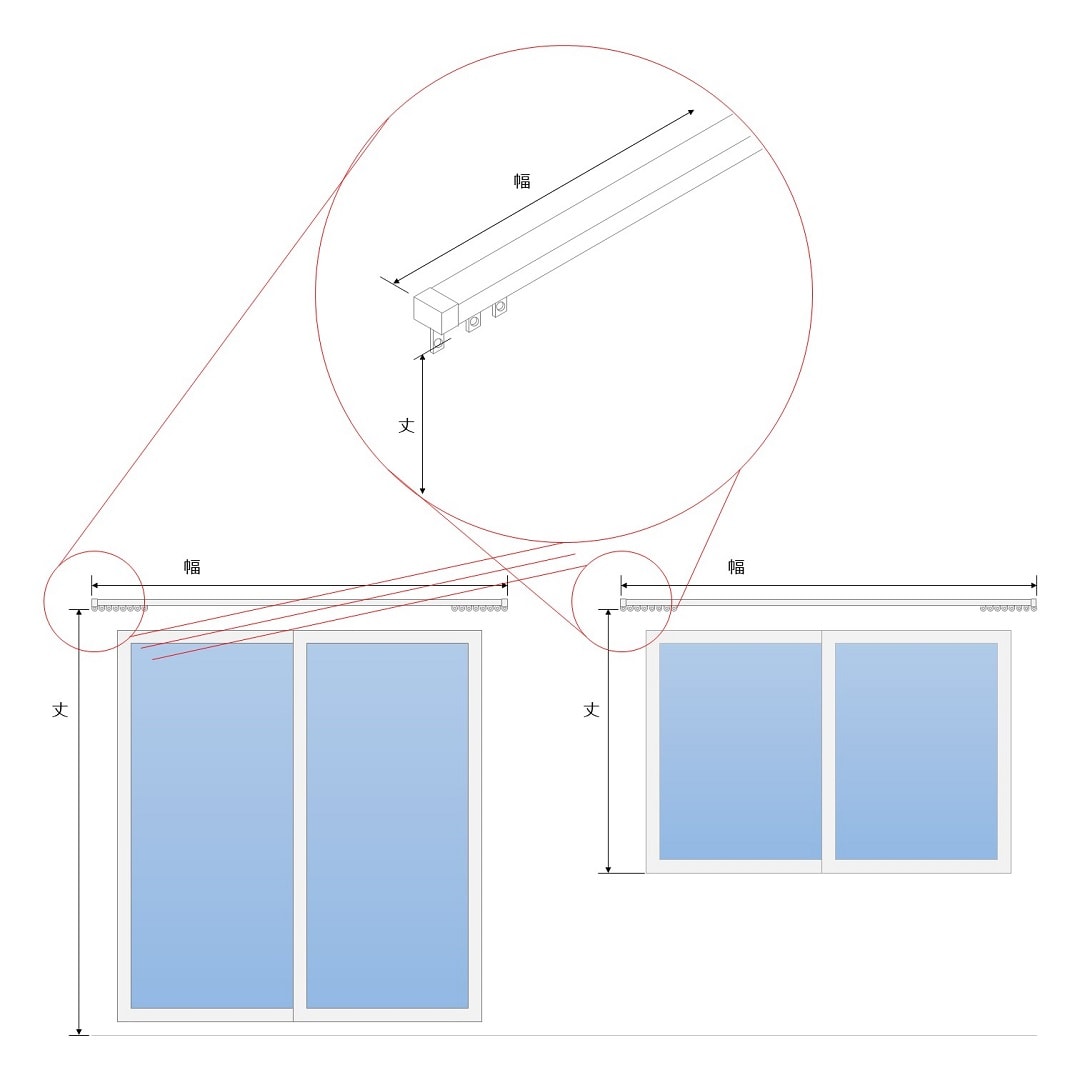 幅

丈

幅

丈

幅

丈