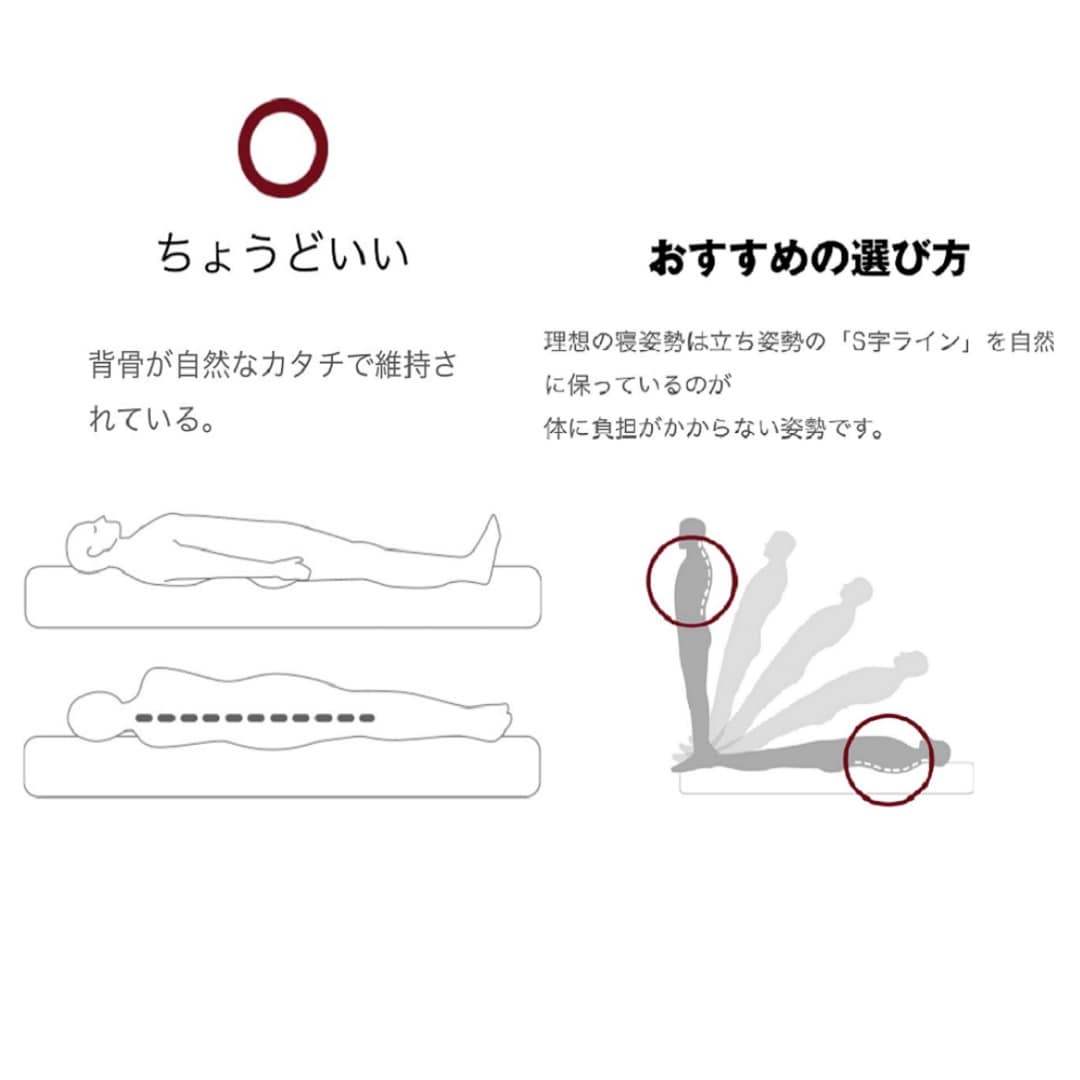 ちょうどいい

背骨が自然なカタチで維持されている。

おすすめの選び方

理想の寝姿勢は立ち姿勢の「S字ライン」を自然に保っているのが
体に負担がかからない姿勢です。