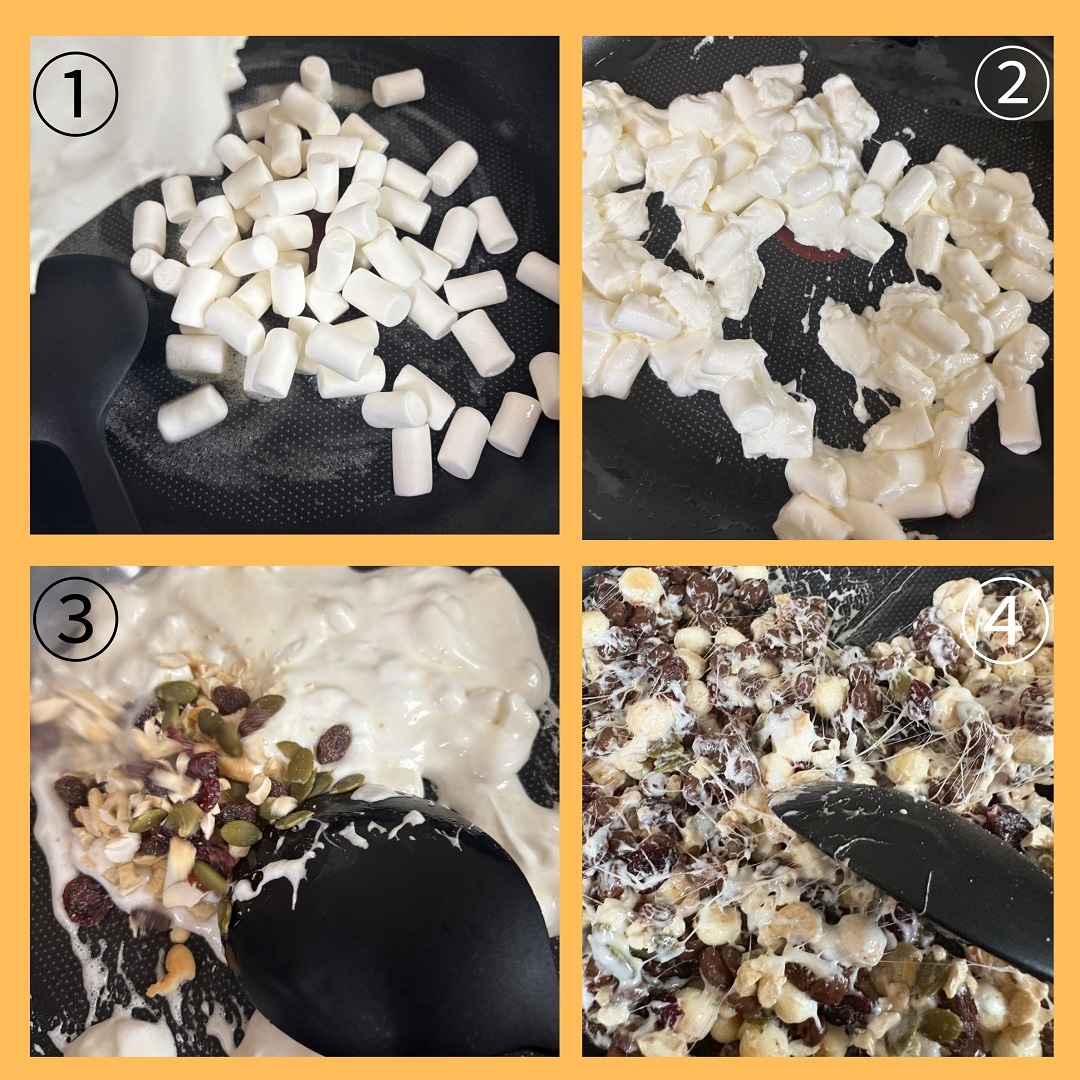 ①
②
③
④