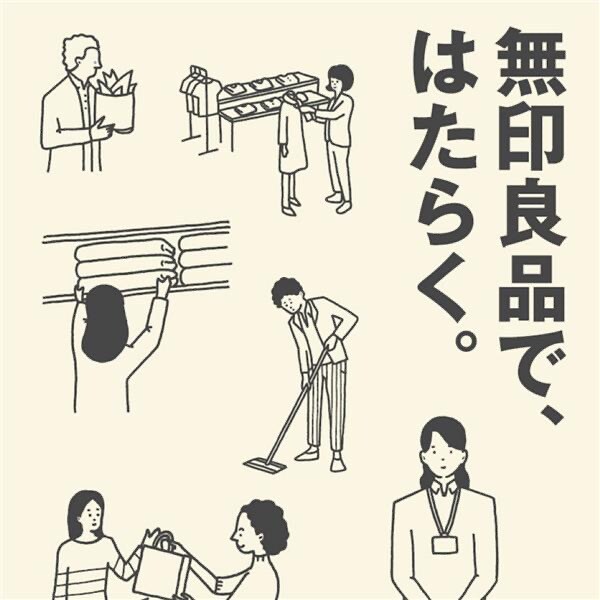 無印良品で、
はたらく。