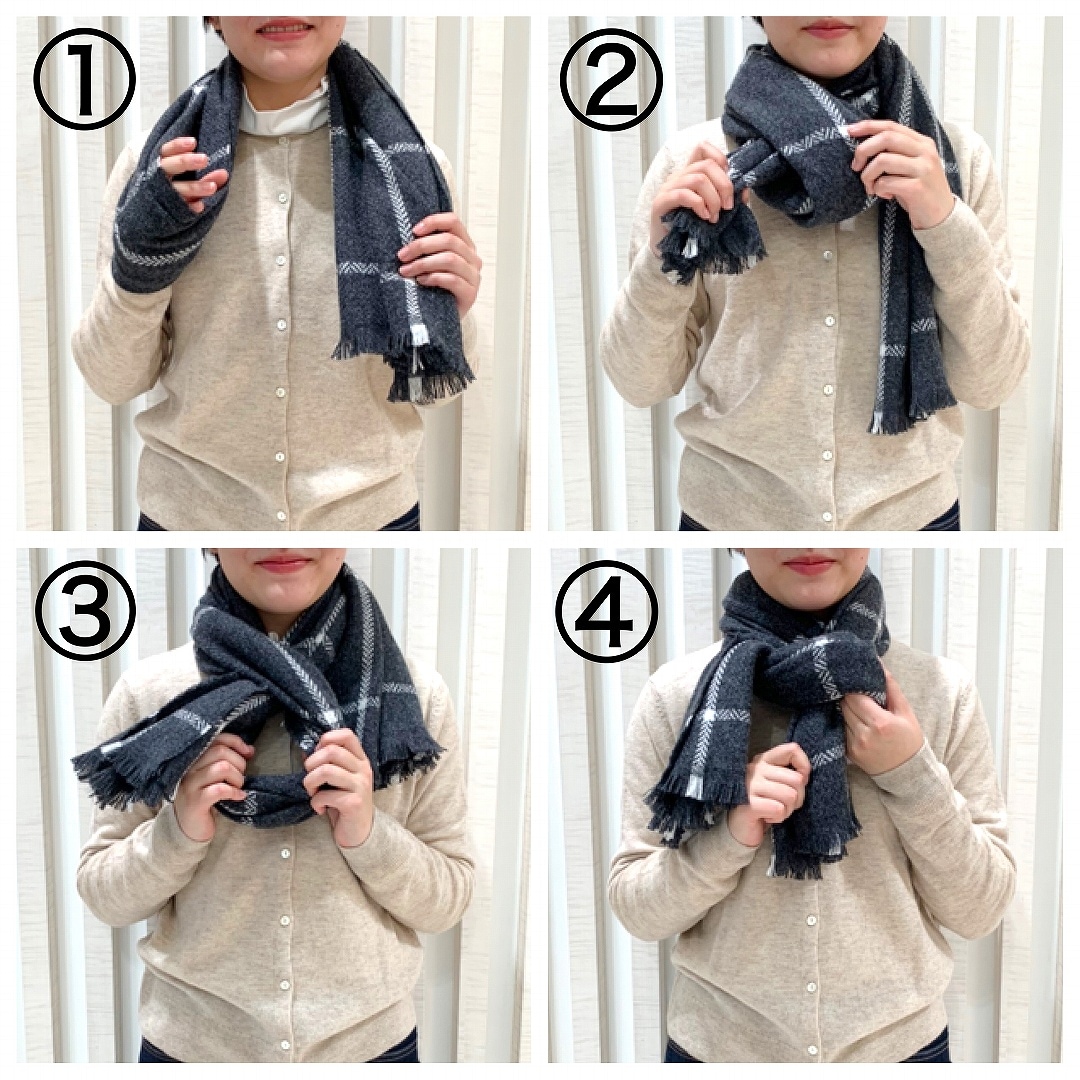 ①

②

③

④