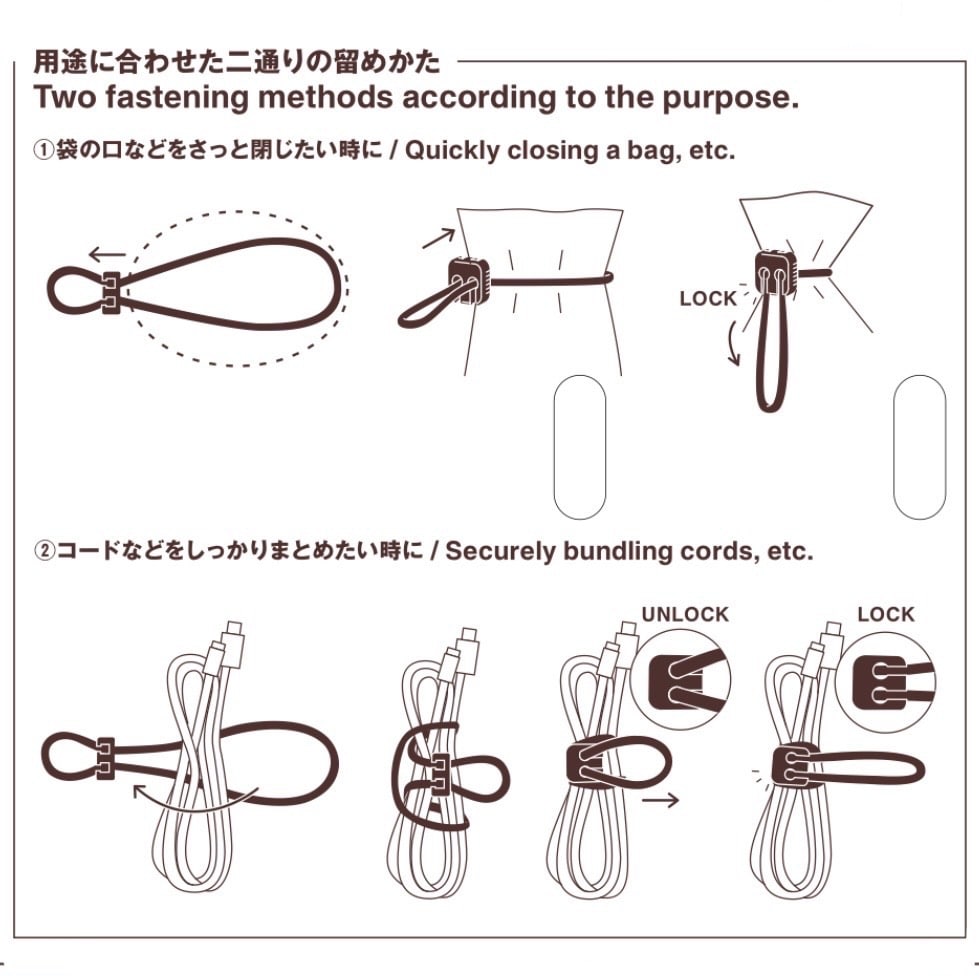 用途に合わせた二通りの留めかた
Two fastening methods according to the purpose.

①袋の口などをさっと閉じたい時に / Quickly closing a bag, etc.

LOCK

②コードなどをしっかりまとめたい時に / Securely bundling cords, etc.

UNLOCK

LOCK