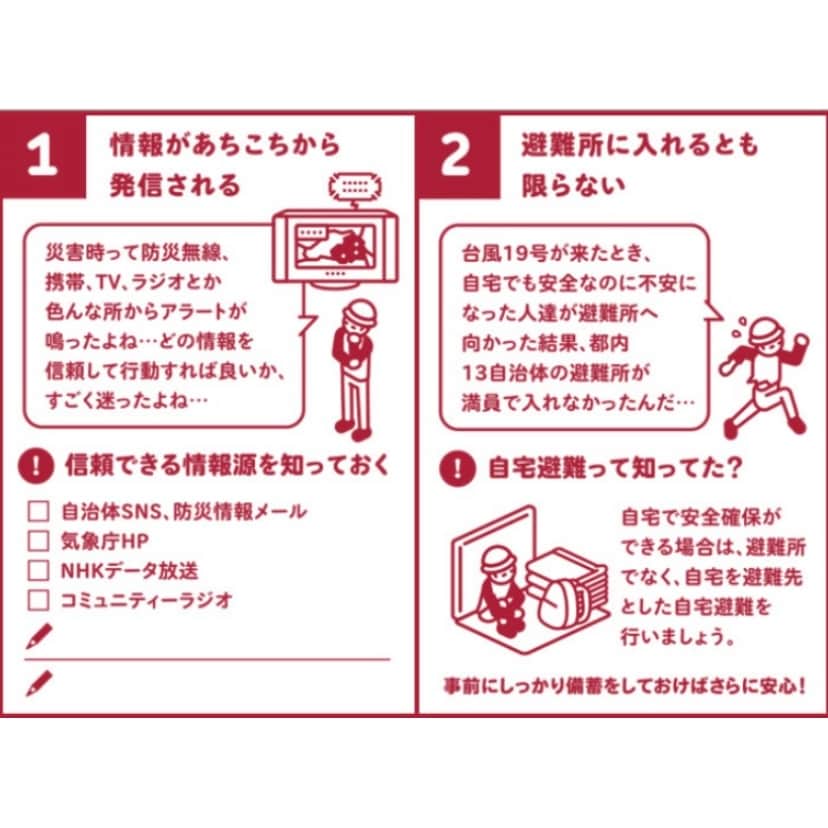 1

情報があちこちから発信される

災害時って防災無線、携帯、TV、ラジオとか色んな所からアラートが鳴ったよね…どの情報を信頼して行動すれば良いか、すごく迷ったよね…

! 信頼できる情報源を知っておく

☐ 自治体SNS、防災情報メール
☐ 気象庁HP
☐ NHKデータ放送
☐ コミュニティーラジオ

2

避難所に入れるとも限らない

台風19号が来たとき、自宅でも安全なのに不安になった人達が避難所へ向かった結果、都内13自治体の避難所が満員で入れなかったんだ…

! 自宅避難って知ってた？

自宅で安全確保ができる場合は、避難所でなく、自宅を避難先とした自宅避難を行いましょう。

事前にしっかり備蓄をしておけばさらに安心！