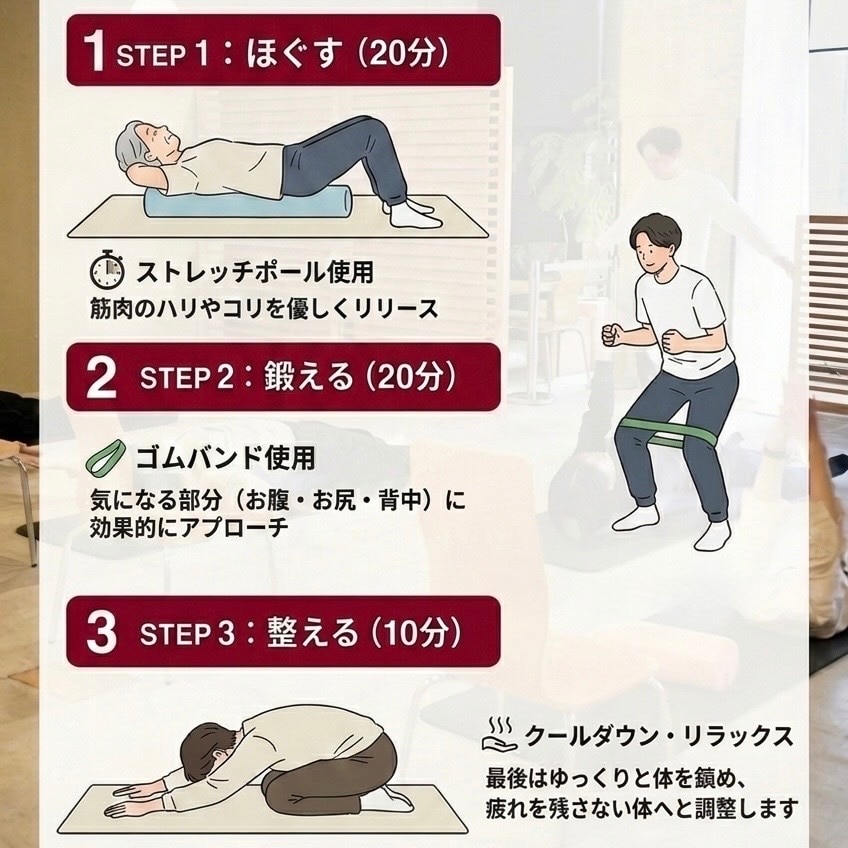 1 STEP 1：ほぐす（20分）

ストレッチポール使用
筋肉のハリやコリを優しくリリース

2 STEP 2：鍛える（20分）

ゴムバンド使用
気になる部分（お腹・お尻・背中）に効果的にアプローチ

3 STEP 3：整える（10分）

クールダウン・リラックス
最後はゆっくりと体を鎮め、疲れを残さない体へと調整します