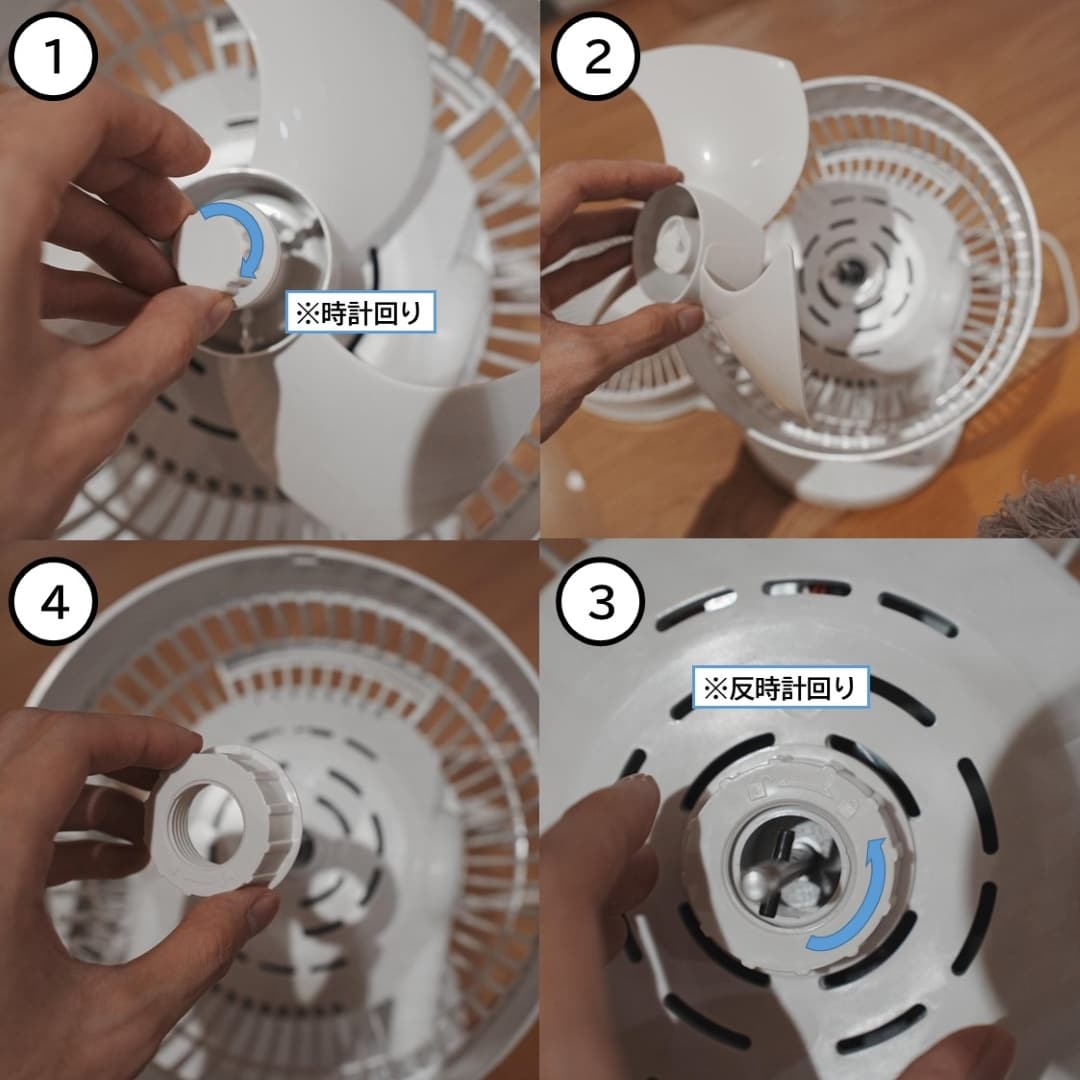 1
※時計回り

2

4

3
※反時計回り