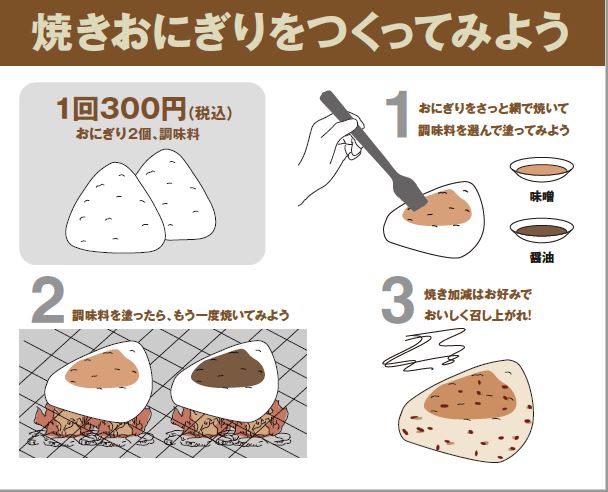 焼きおにぎりをつくってみよう

1回300円(税込)
おにぎり2個、調味料

1 おにぎりをさっと網で焼いて
調味料を選んで塗ってみよう

味噌

醤油

2 調味料を塗ったら、もう一度焼いてみよう

3 焼き加減はお好みで
おいしく召し上がれ!