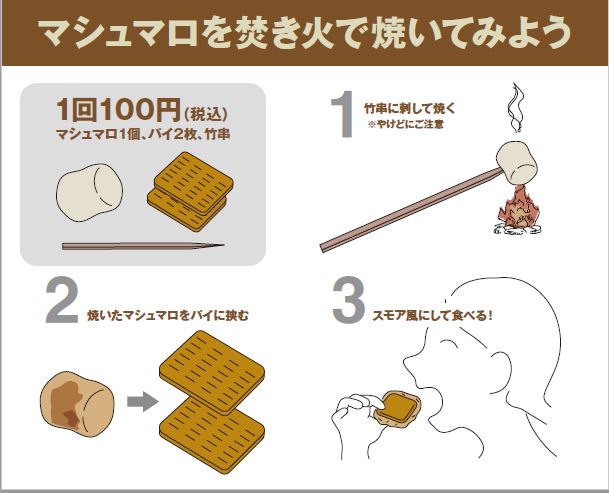 マシュマロを焚き火で焼いてみよう

1回100円(税込)
マシュマロ1個、パイ2枚、竹串

1 竹串に刺して焼く
※やけどにご注意

2 焼いたマシュマロをパイに挟む

3 スモア風にして食べる!