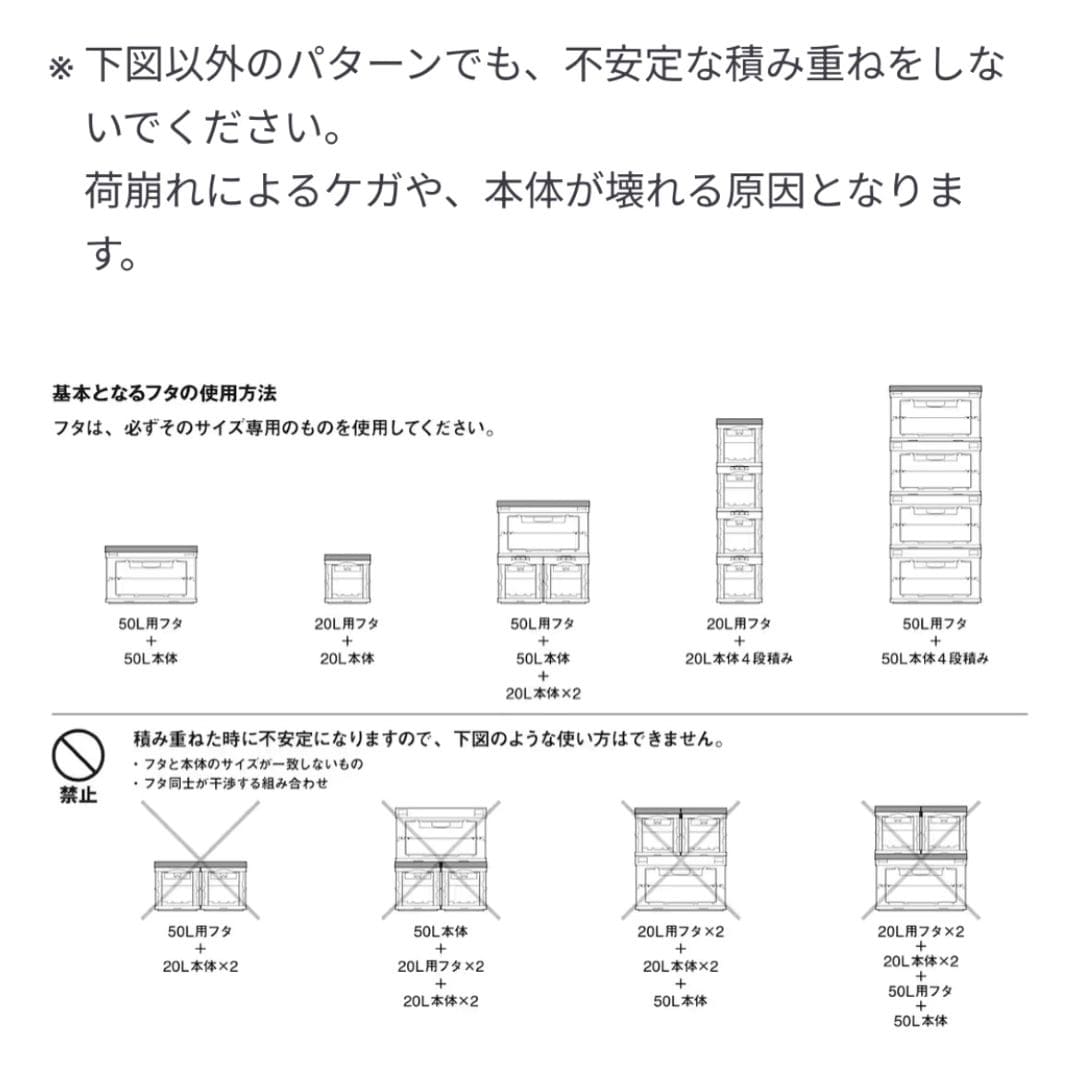 ※ 下図以外のパターンでも、不安定な積み重ねをしないでください。
荷崩れによるケガや、本体が壊れる原因となります。

基本となるフタの使用方法
フタは、必ずそのサイズ専用のものを使用してください。

50L用フタ
+
50L本体

20L用フタ
+
20L本体

50L用フタ
+
50L本体
+
20L本体×2

20L用フタ
+
20L本体４段積み

50L用フタ
+
50L本体４段積み

禁止
積み重ねた時に不安定になりますので、下図のような使い方はできません。
・フタと本体のサイズが一致しないもの
・フタ同士が干渉する組み合わせ

50L用フタ
+
20L本体×2

50L本体
+
20L用フタ×2
+
20L本体×2

20L用フタ×2
+
20L本体×2
+
50L本体

20L用フタ×2
+
20L本体×2
+
50L用フタ
+
50L本体