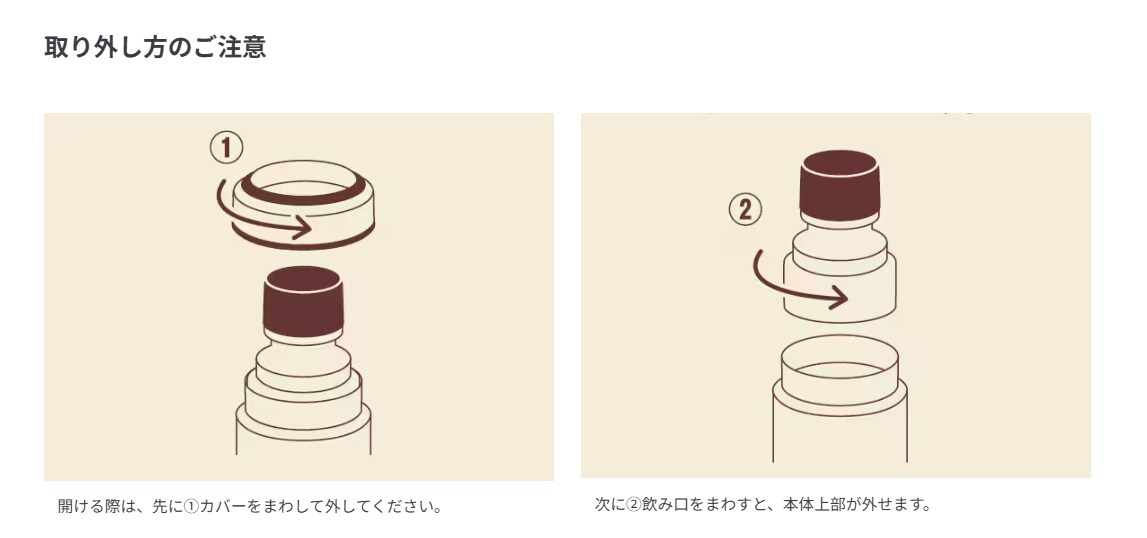 取り外し方のご注意

①

開ける際は、先に①カバーをまわして外してください。

②

次に②飲み口をまわすと、本体上部が外せます。