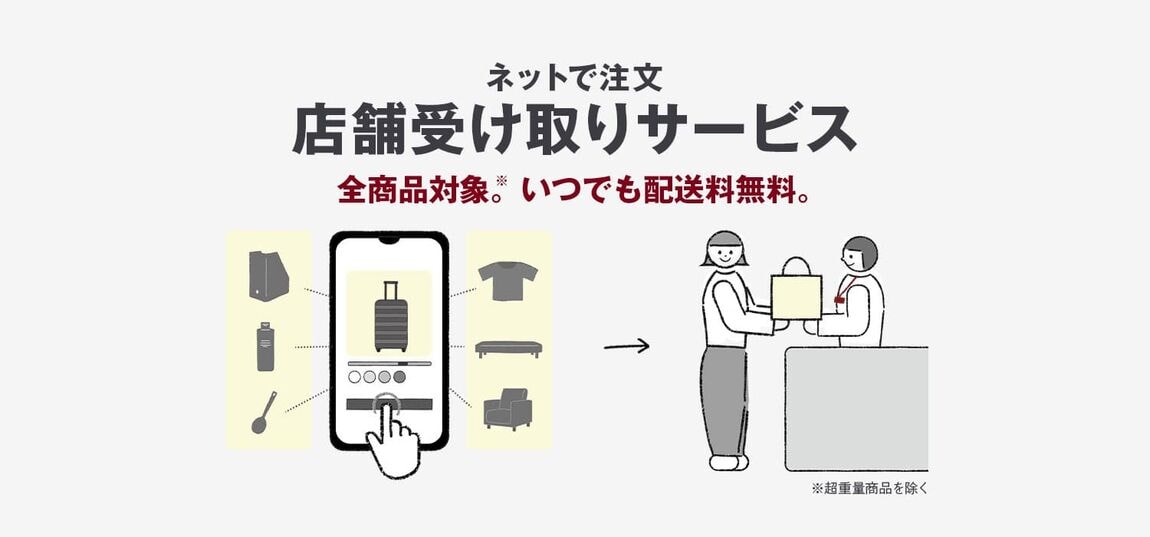 ネットで注文
店舗受け取りサービス
全商品対象。※ いつでも配送料無料。

※超重量商品を除く