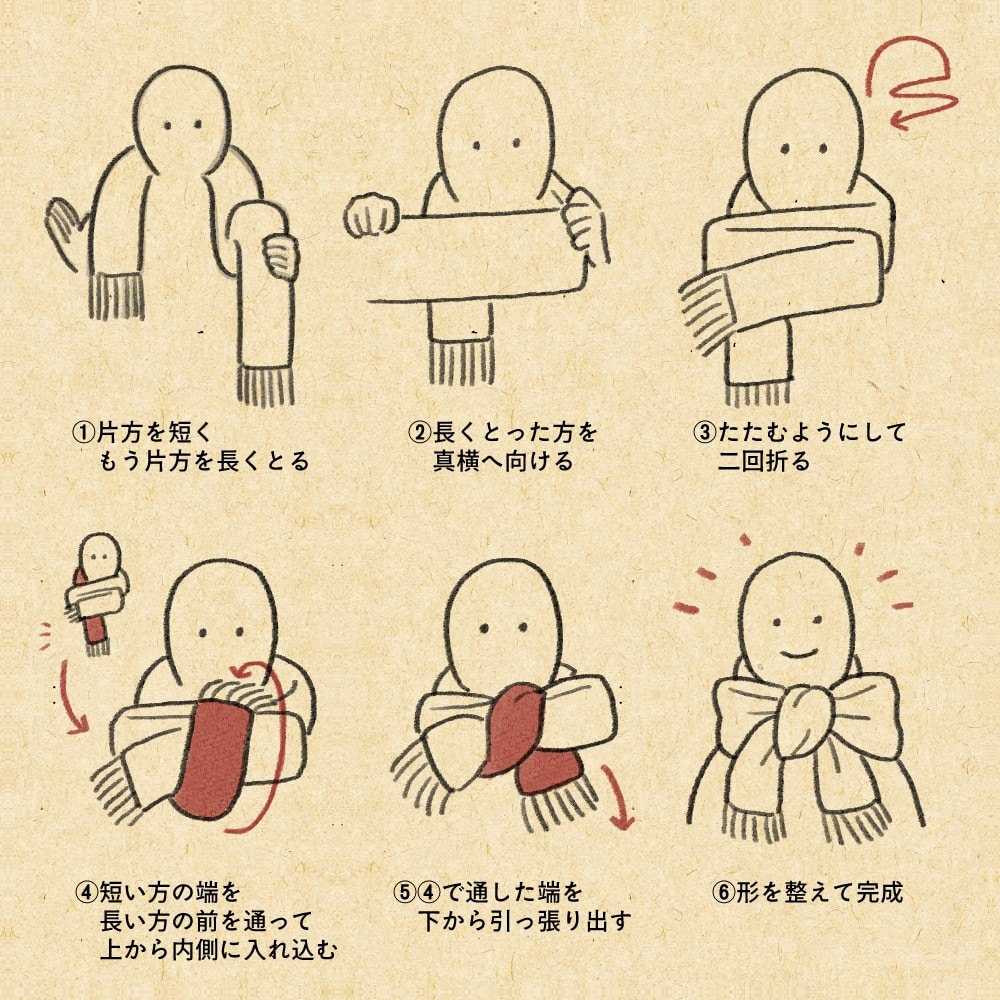 ①片方を短く
もう片方を長くとる

②長くとった方を
真横へ向ける

③たたむようにして
二回折る

④短い方の端を
長い方の前を通って
上から内側に入れ込む

⑤④で通した端を
下から引っ張り出す

⑥形を整えて完成