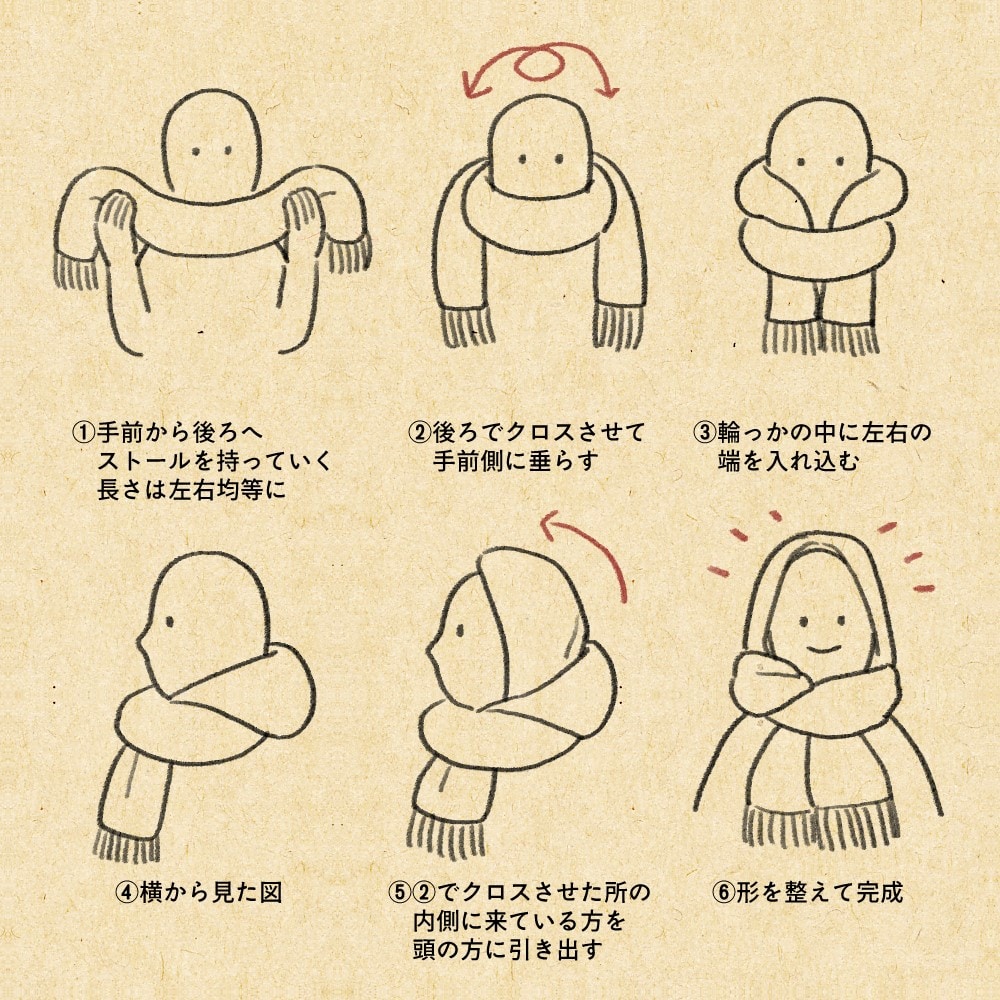 ①手前から後ろへ
ストールを持っていく
長さは左右均等に

②後ろでクロスさせて
手前側に垂らす

③輪っかの中に左右の
端を入れ込む

④横から見た図

⑤②でクロスさせた所の
内側に来ている方を
頭の方に引き出す

⑥形を整えて完成