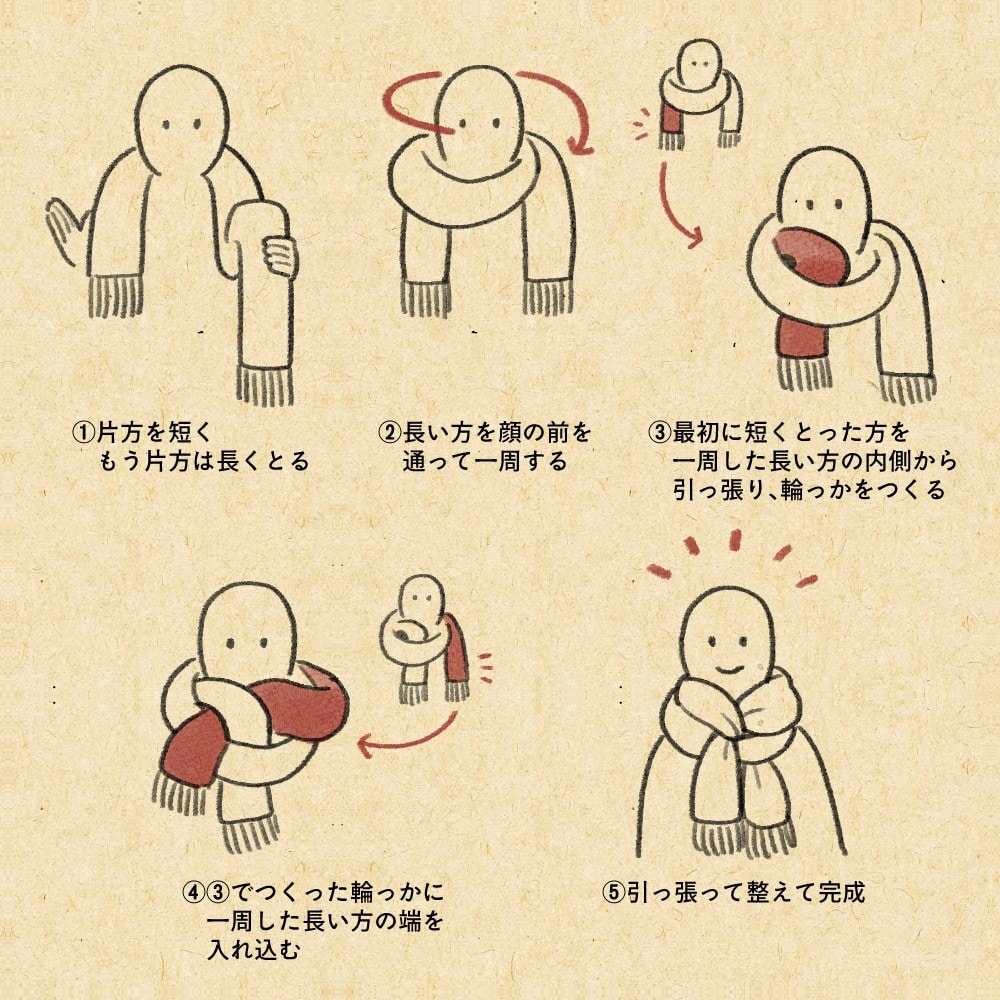 ①片方を短く
もう片方は長くとる

②長い方を顔の前を
通って一周する

③最初に短くとった方を
一周した長い方の内側から
引っ張り、輪っかをつくる

④③でつくった輪っかに
一周した長い方の端を
入れ込む

⑤引っ張って整えて完成