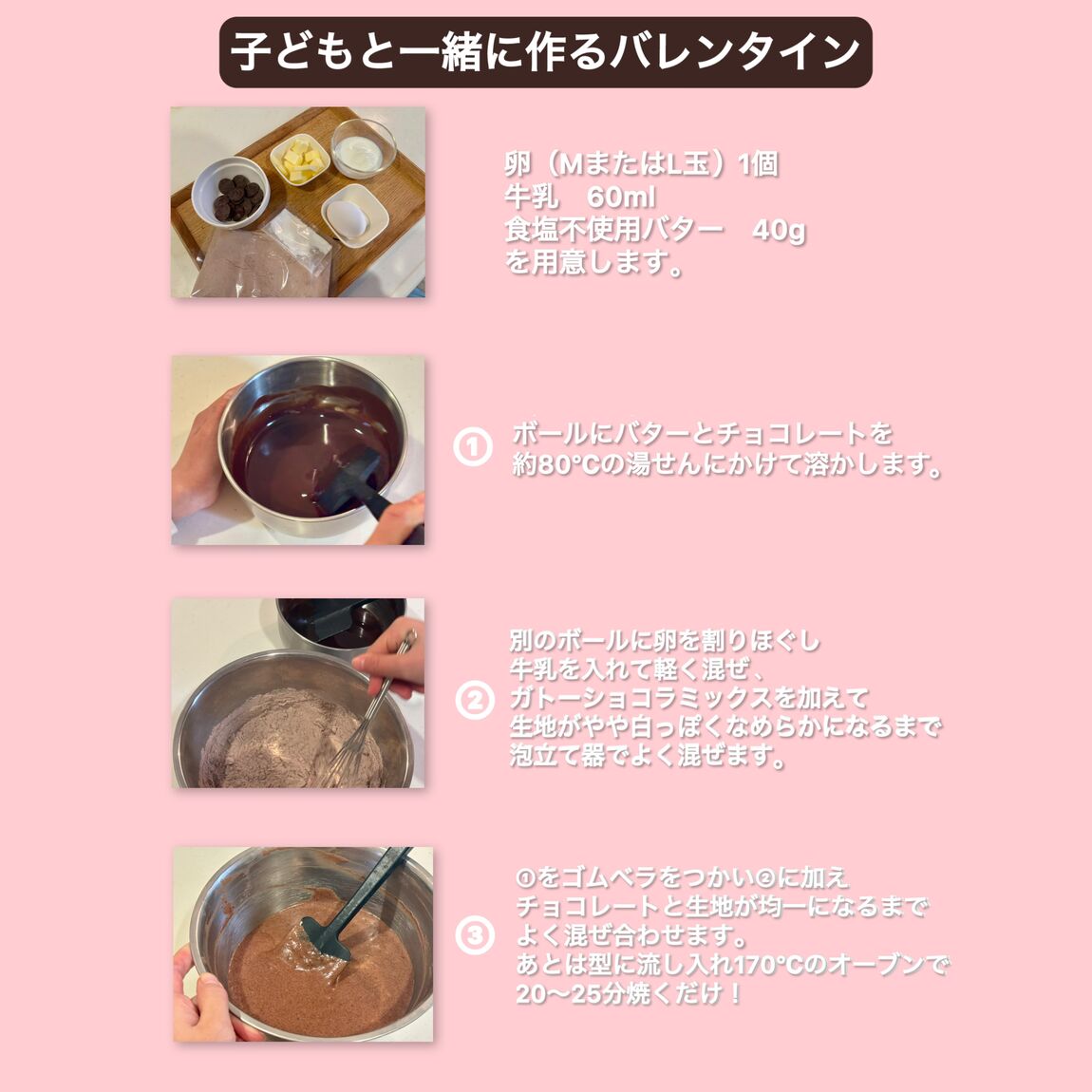 子どもと一緒に作るバレンタイン

卵（MまたはL玉）1個
牛乳　60ml
食塩不使用バター　40g
を用意します。

①
ボールにバターとチョコレートを
約80°Cの湯せんにかけて溶かします。

②
別のボールに卵を割りほぐし
牛乳を入れて軽く混ぜ、
ガトーショコラミックスを加えて
生地がやや白っぽくなめらかになるまで
泡立て器でよく混ぜます。

③
①をゴムベラをつかい②に加え
チョコレートと生地が均一になるまで
よく混ぜ合わせます。
あとは型に流し入れ170°Cのオーブンで
20〜25分焼くだけ！