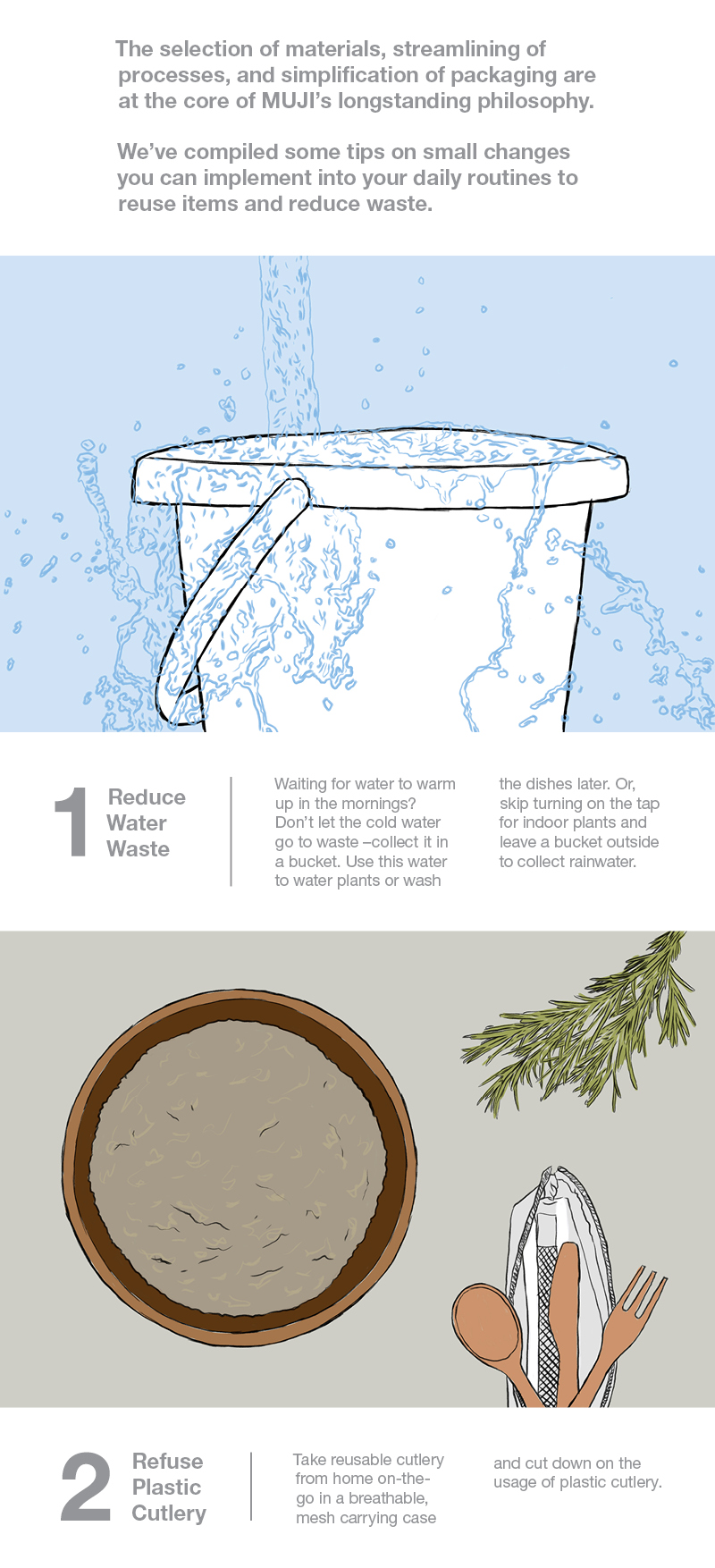 The selection of materials, streamlining of processes, and simplification of packaging are at the core of MUJI's longstanding philosophy.

We've compiled some tips on small changes you can implement into your daily routines to reuse items and reduce waste.

1 Reduce Water Waste

Waiting for water to warm up in the mornings? Don't let the cold water go to waste –collect it in a bucket. Use this water to water plants or wash the dishes later. Or, skip turning on the tap for indoor plants and leave a bucket outside to collect rainwater.

2 Refuse Plastic Cutlery

Take reusable cutlery from home on-the-go in a breathable, mesh carrying case and cut down on the usage of plastic cutlery.