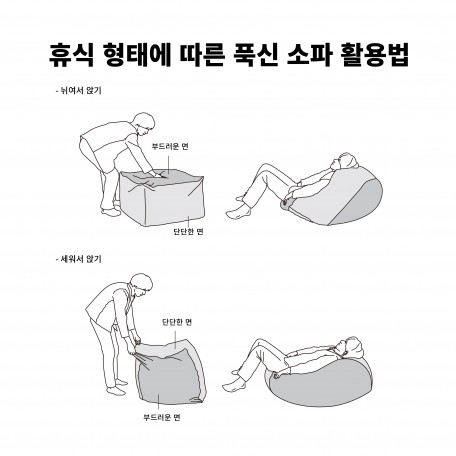 휴식 형태에 따른 푹신 소파 활용법

- 뉘여서 앉기

부드러운 면

단단한 면

- 세워서 앉기

단단한 면

부드러운 면